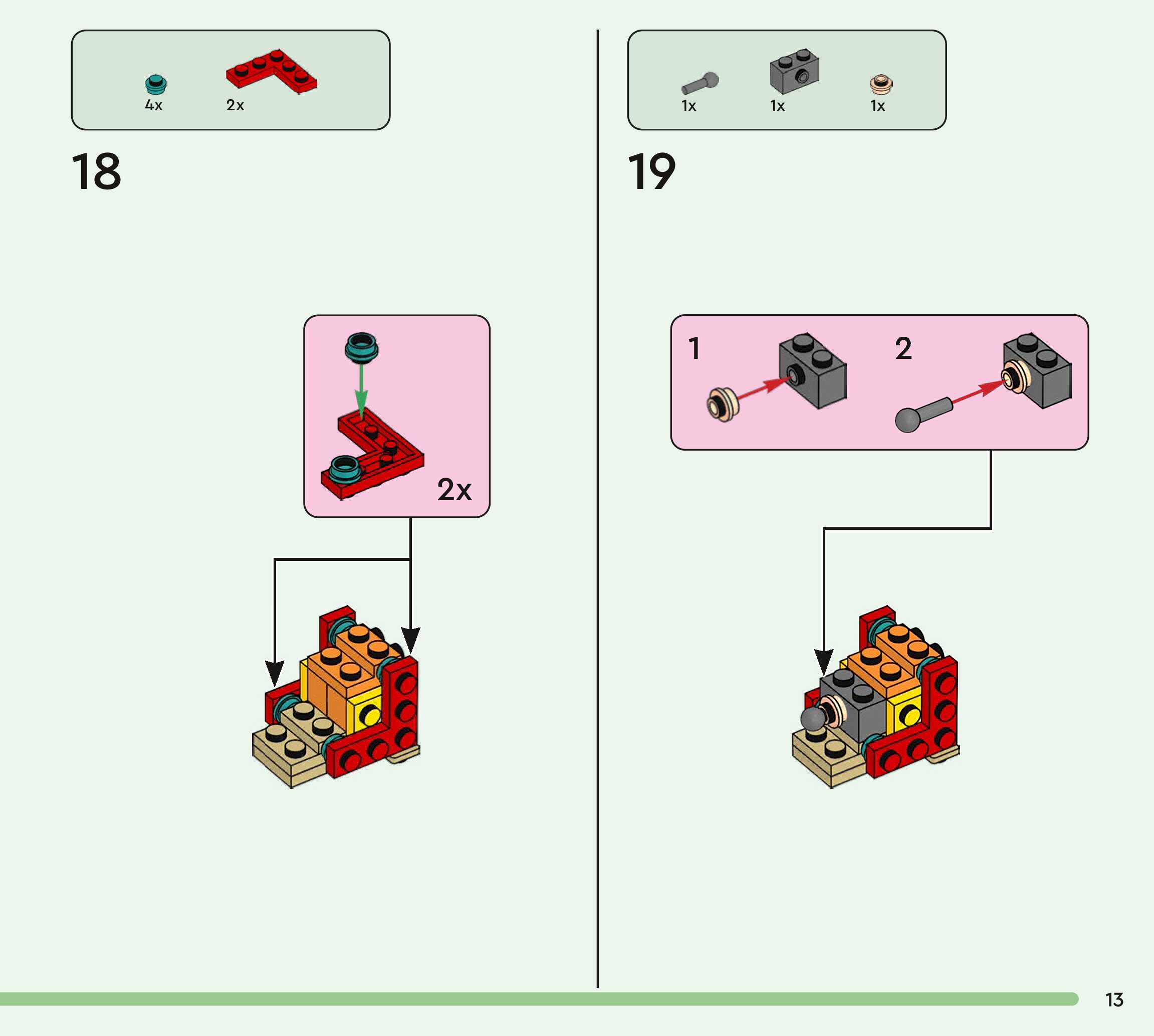 4x 2x

18

2x

1x 1x 1x

19

1

2

13