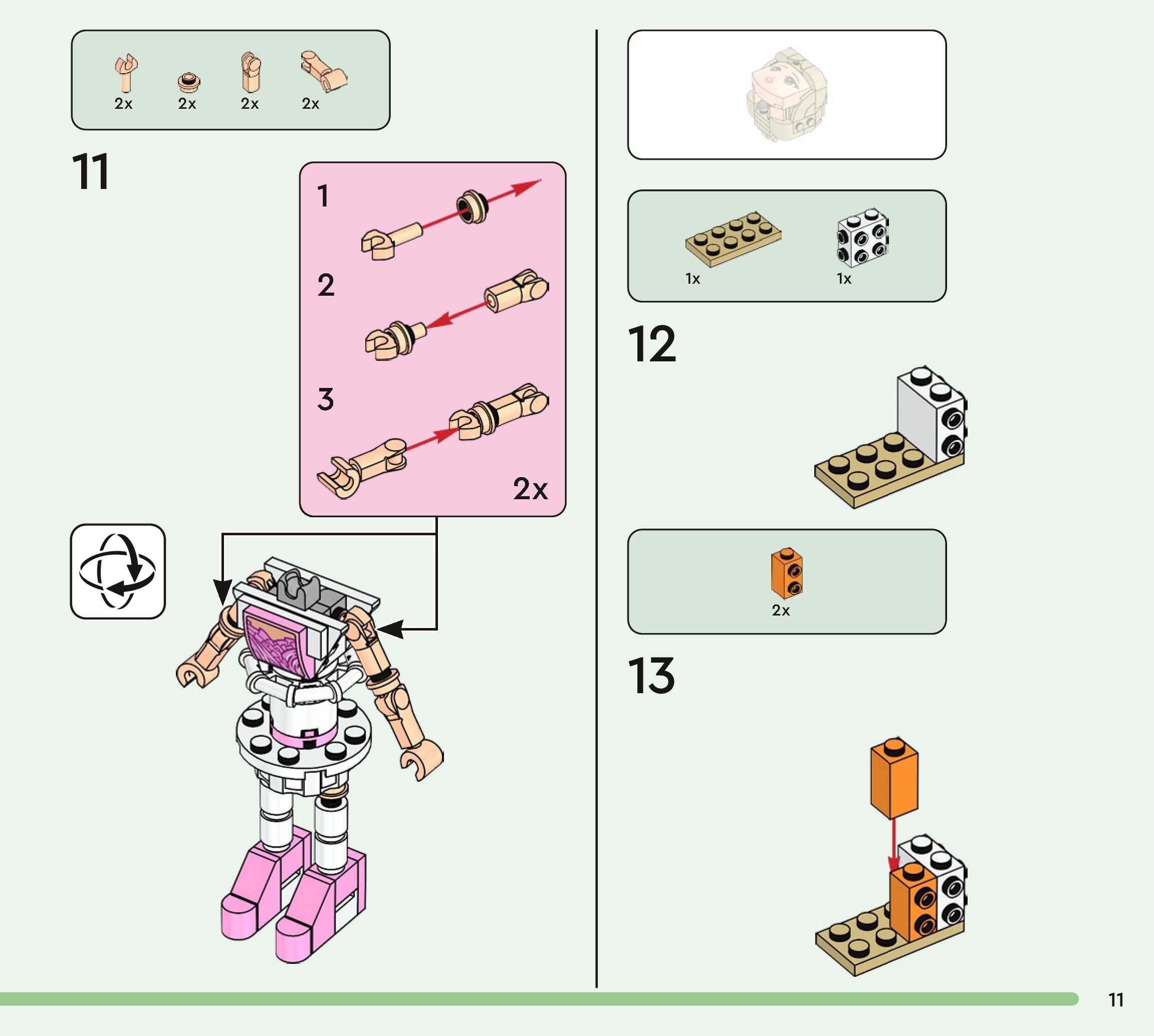 2x 2x 2x 2x

11

1

2

3

2x

1x 1x

12

2x

13

11