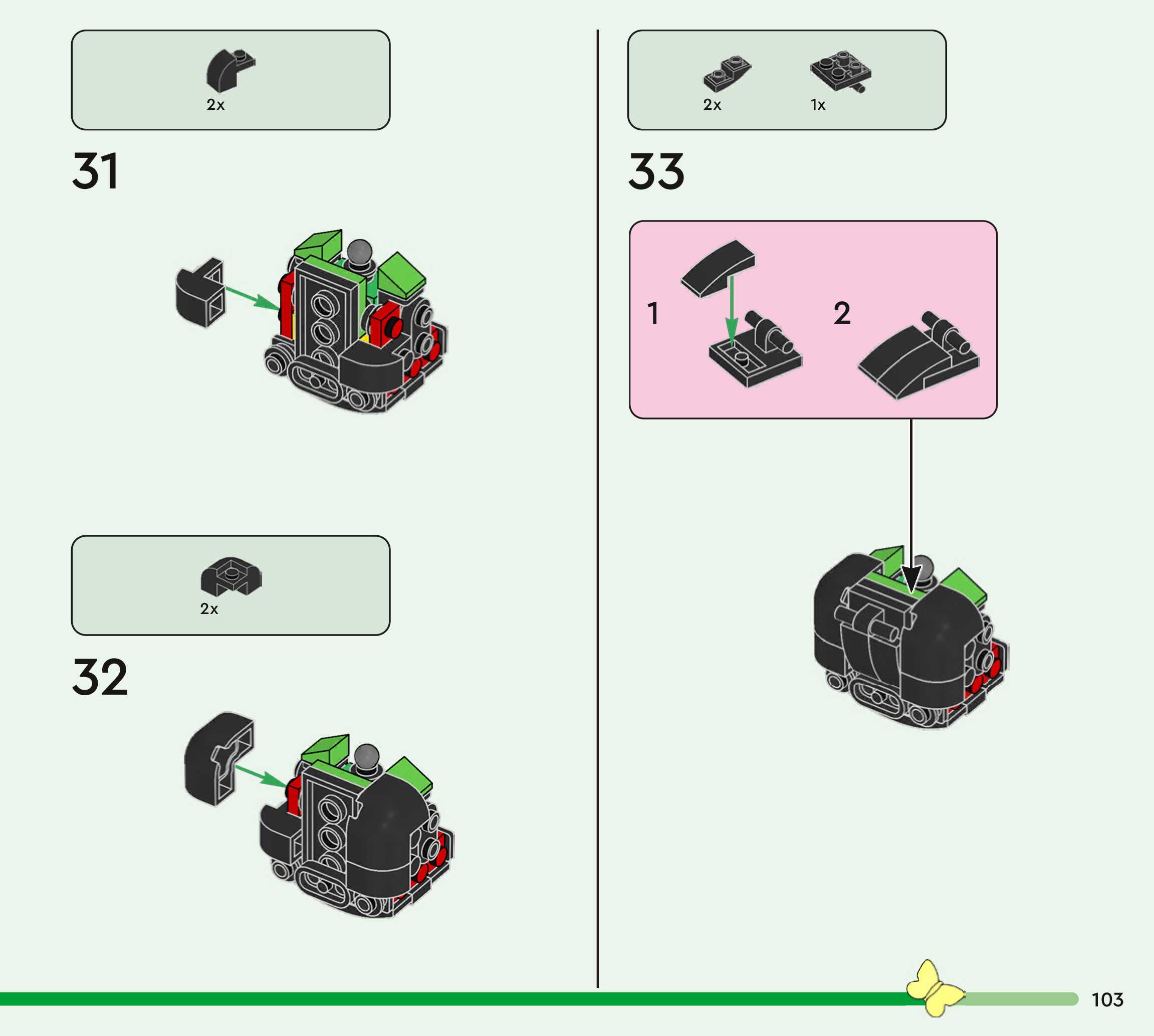 2x

31

2x

32

2x

1x

33

1

2

103