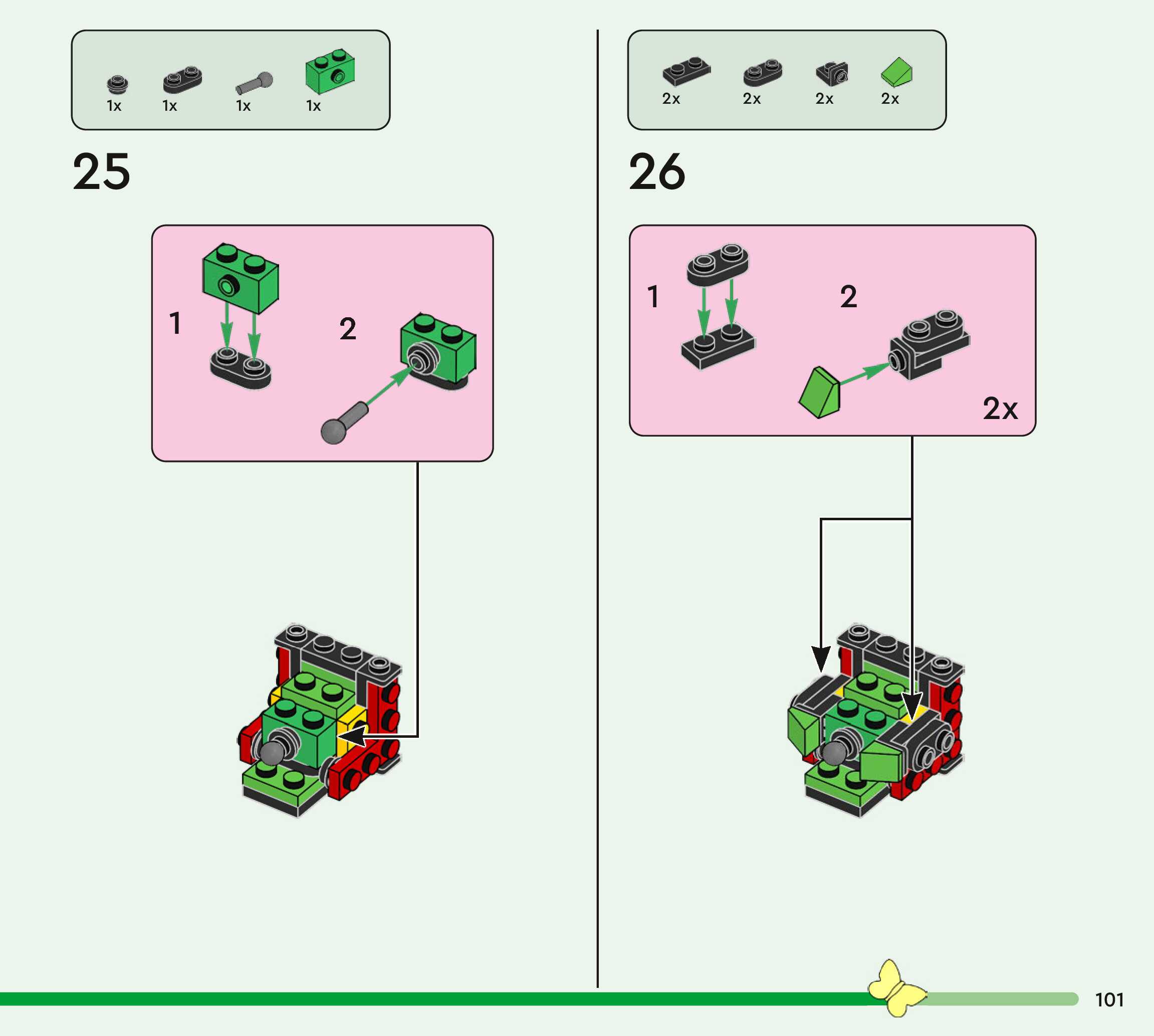 1x 1x 1x 1x

25

1

2

2x 2x 2x 2x

26

1

2

2x

101