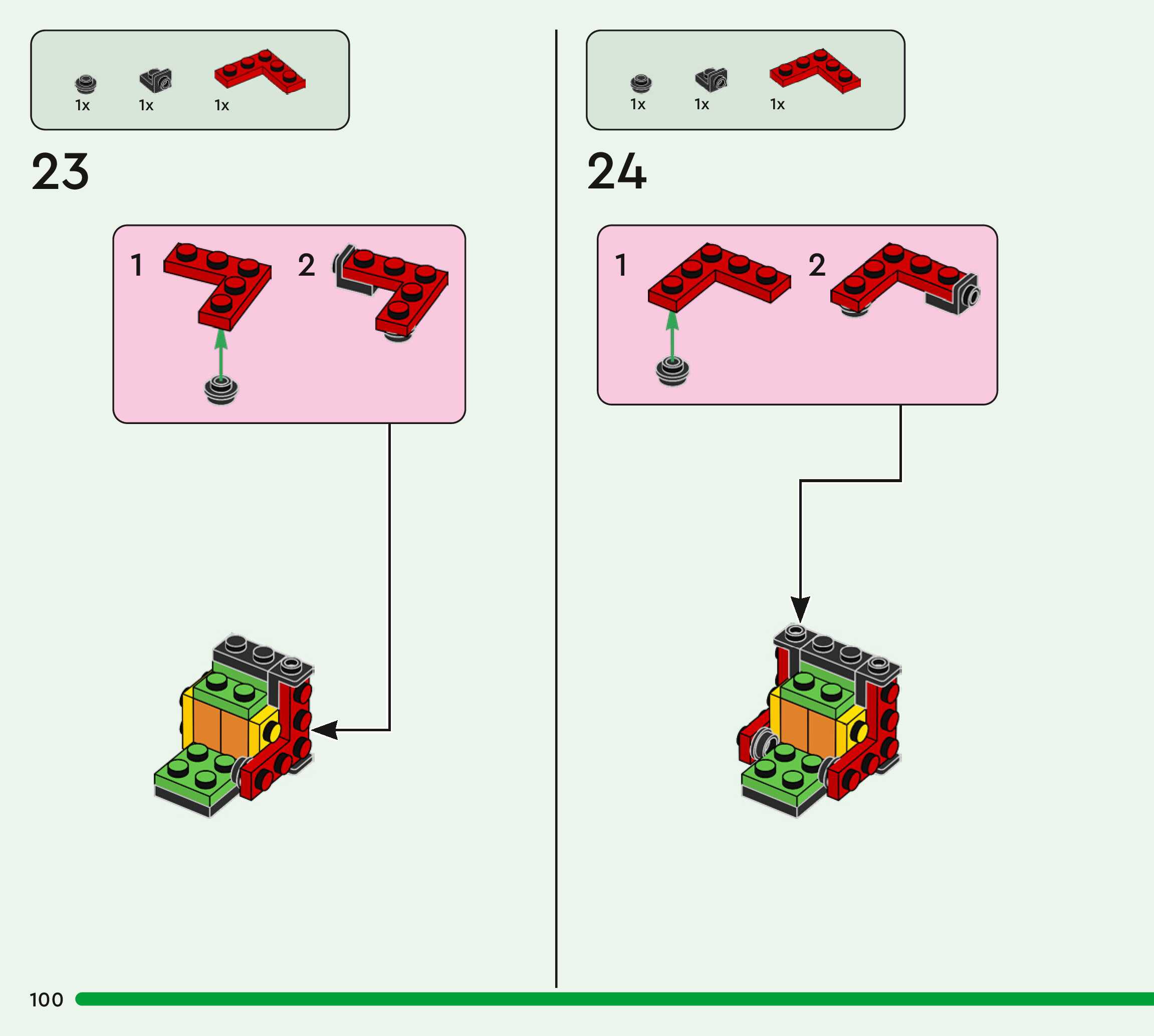 1x 1x 1x

23

1 2

1x 1x 1x

24

1 2

100