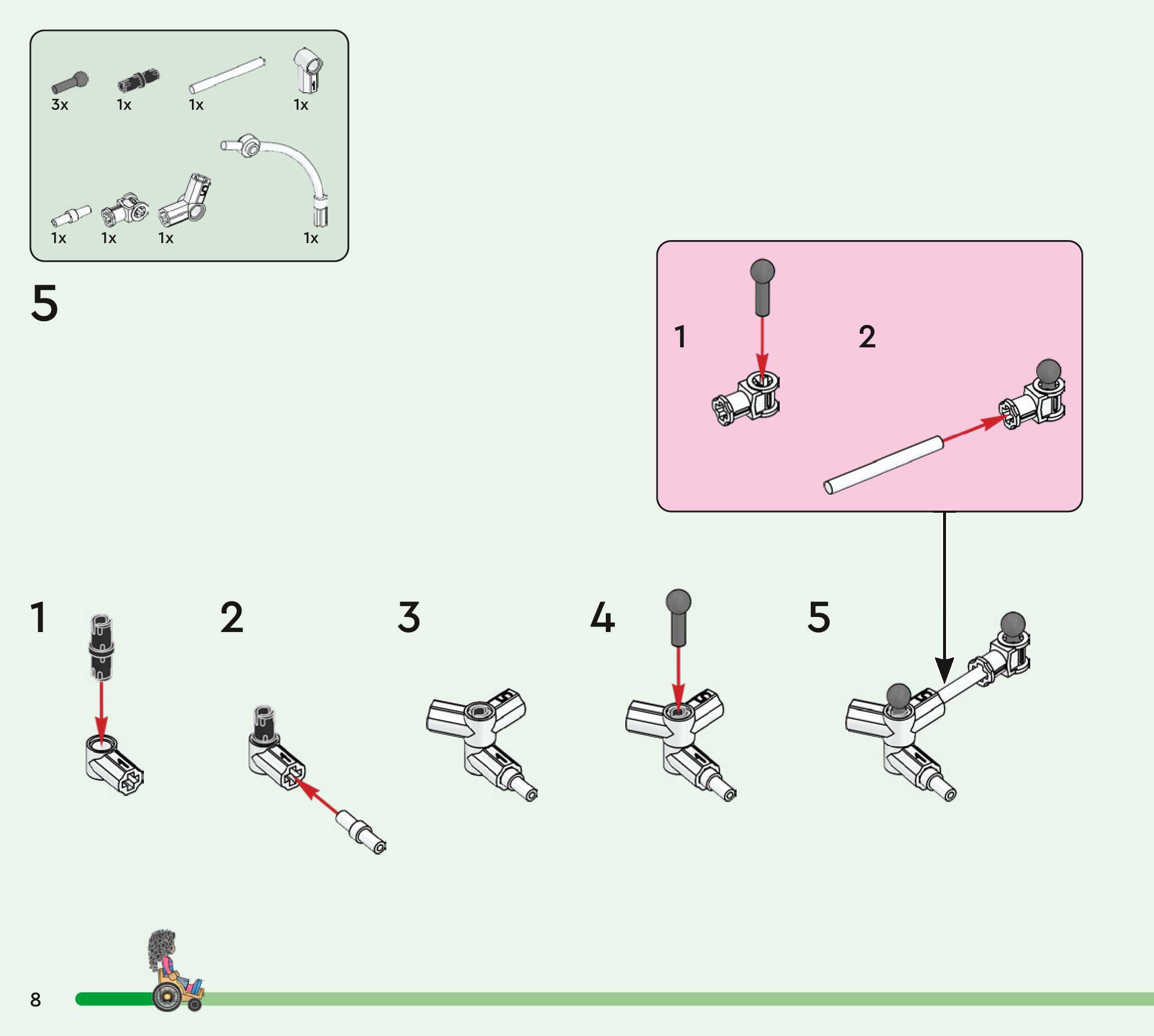 3x 1x 1x 1x

1x 1x 1x 1x

5

1 2

1 2 3 4 5

8