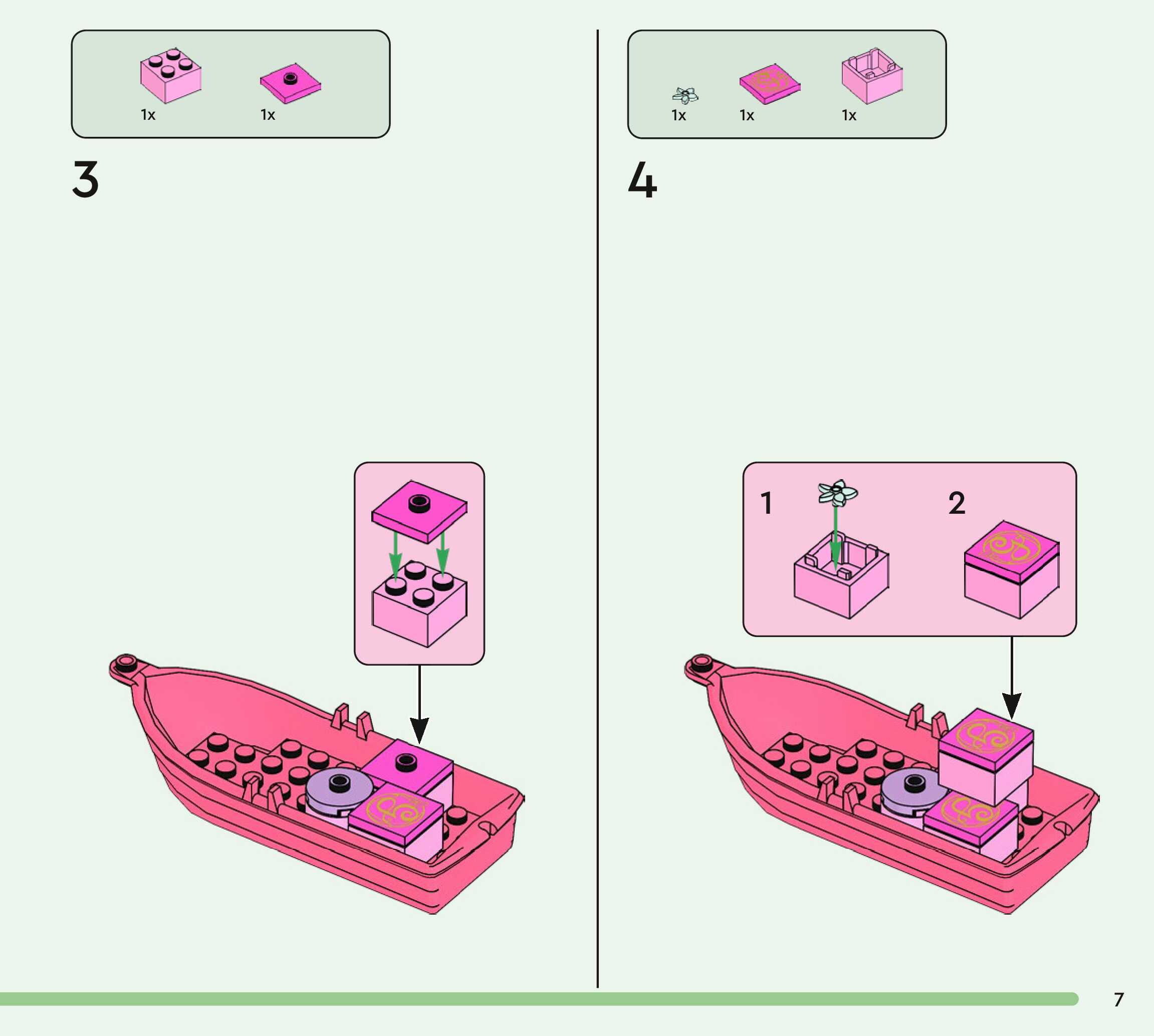 1x 1x

3

1x 1x 1x

4

1

2

7