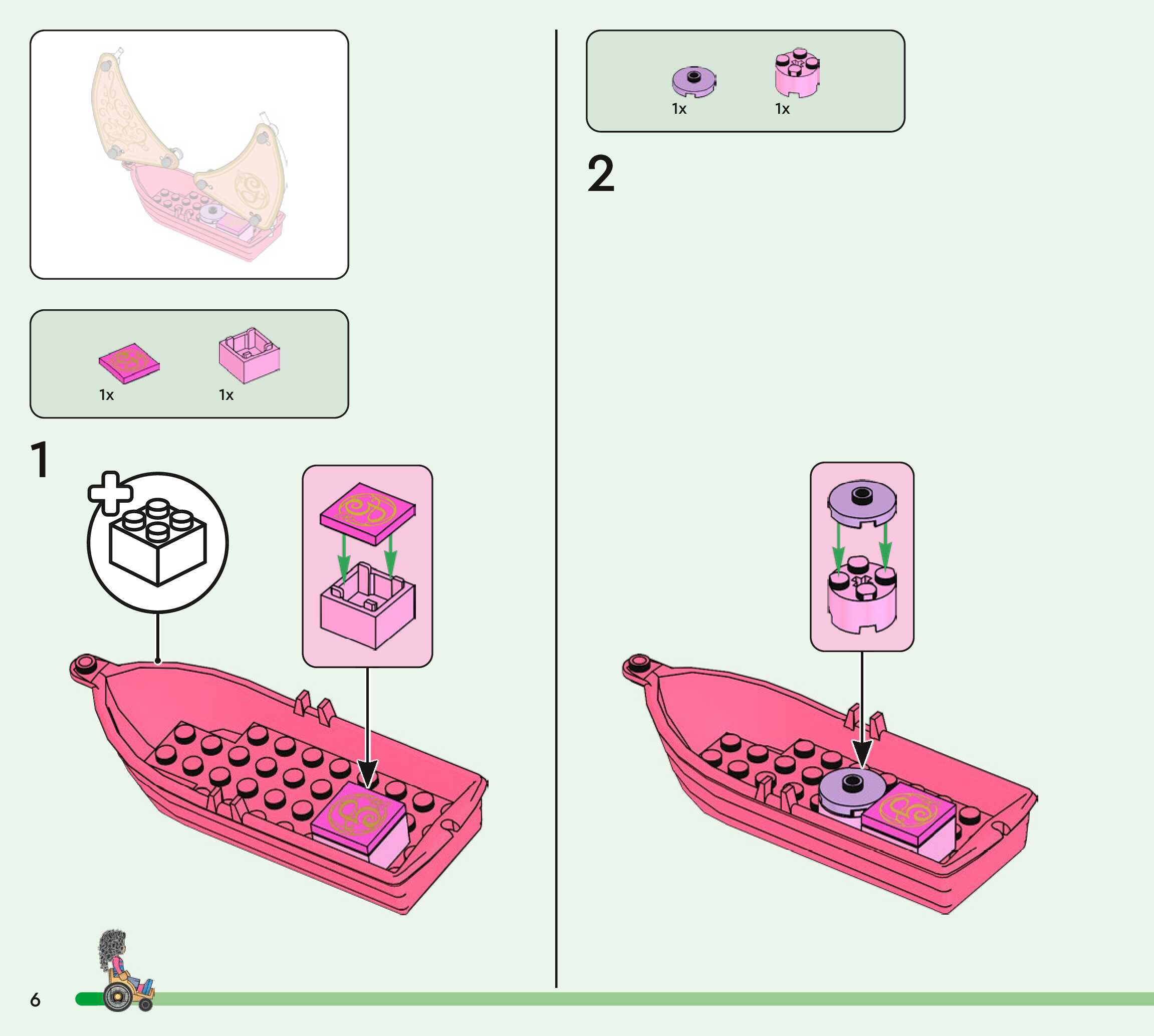 1x 1x

1

1x 1x

2

6