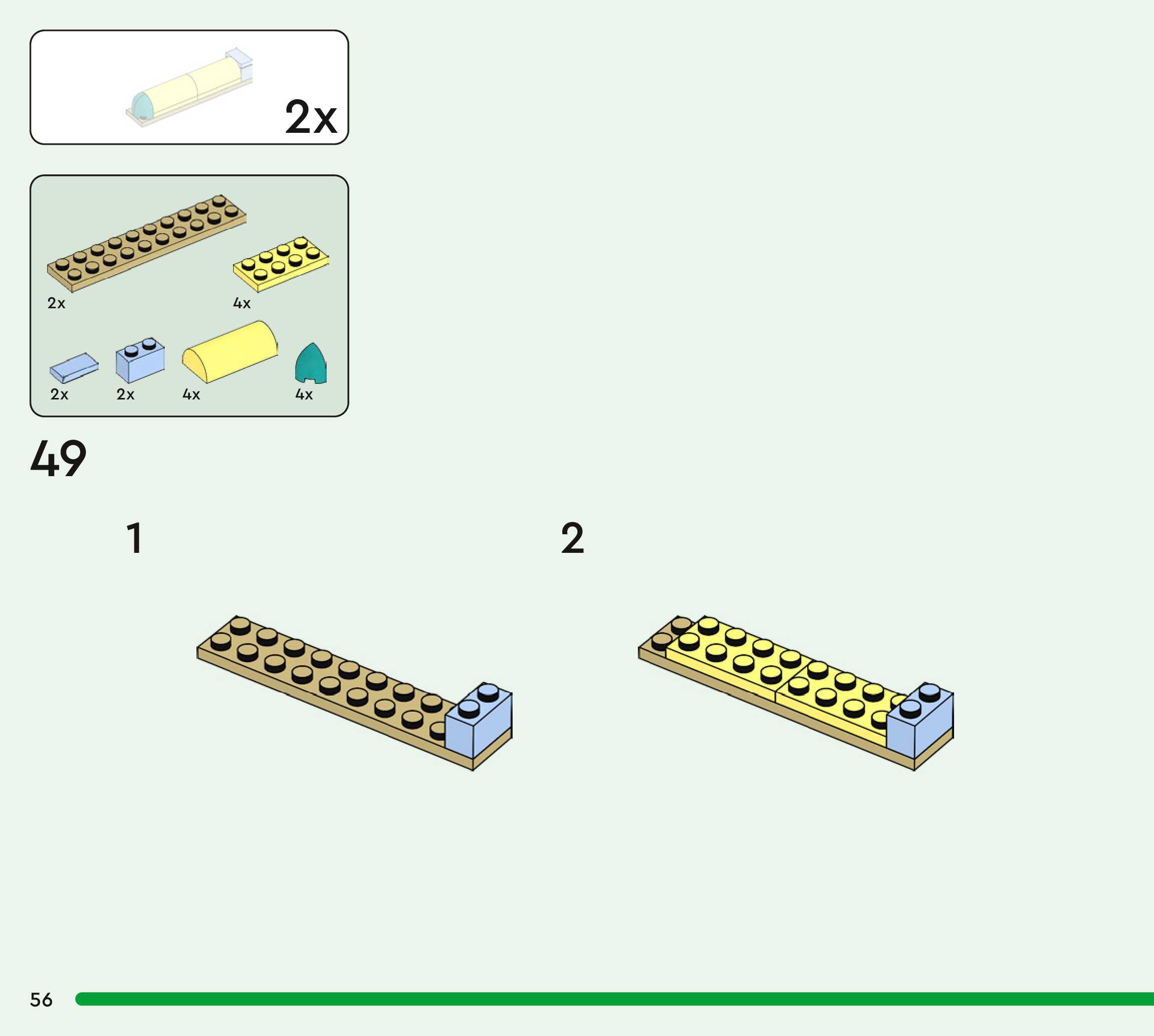 2x

2x
4x
2x
2x
4x
4x

49

1

2

56