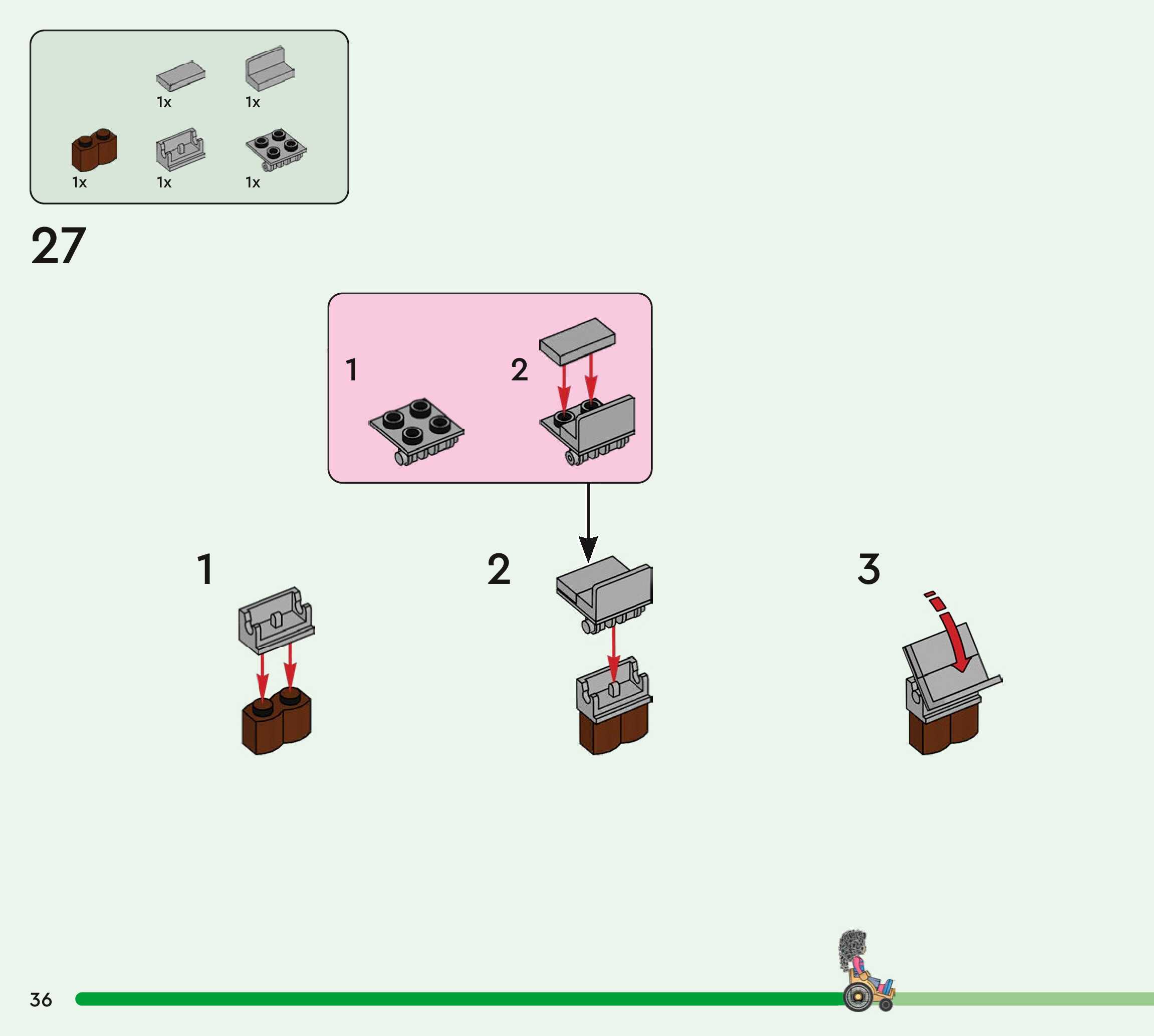 1x
1x
1x
1x
1x

27

1
2

1
2
3

36