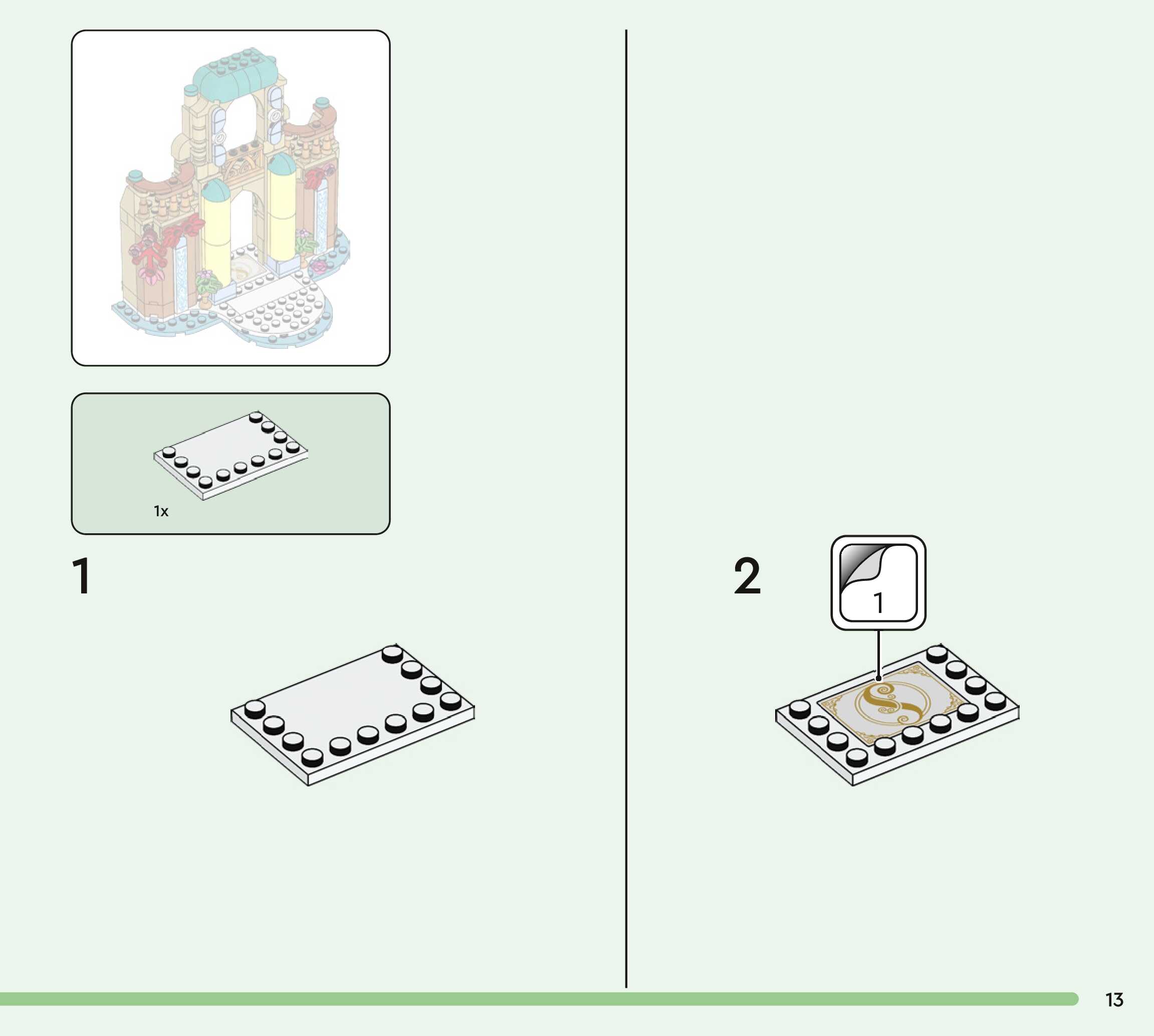 1x

1

2

1

13