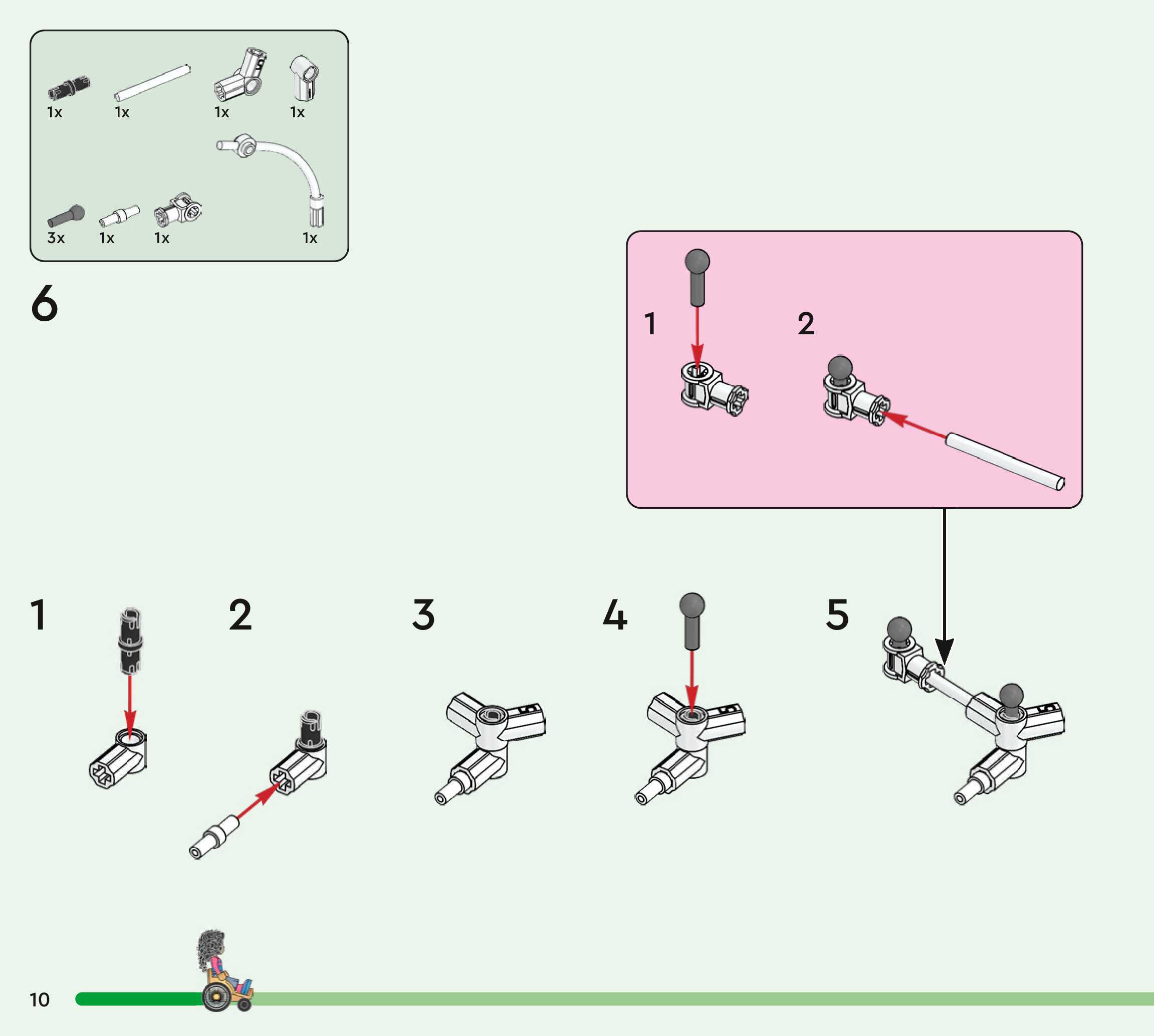 1x 1x 1x 1x

3x 1x 1x 1x

6

1 2

1 2 3 4 5

10