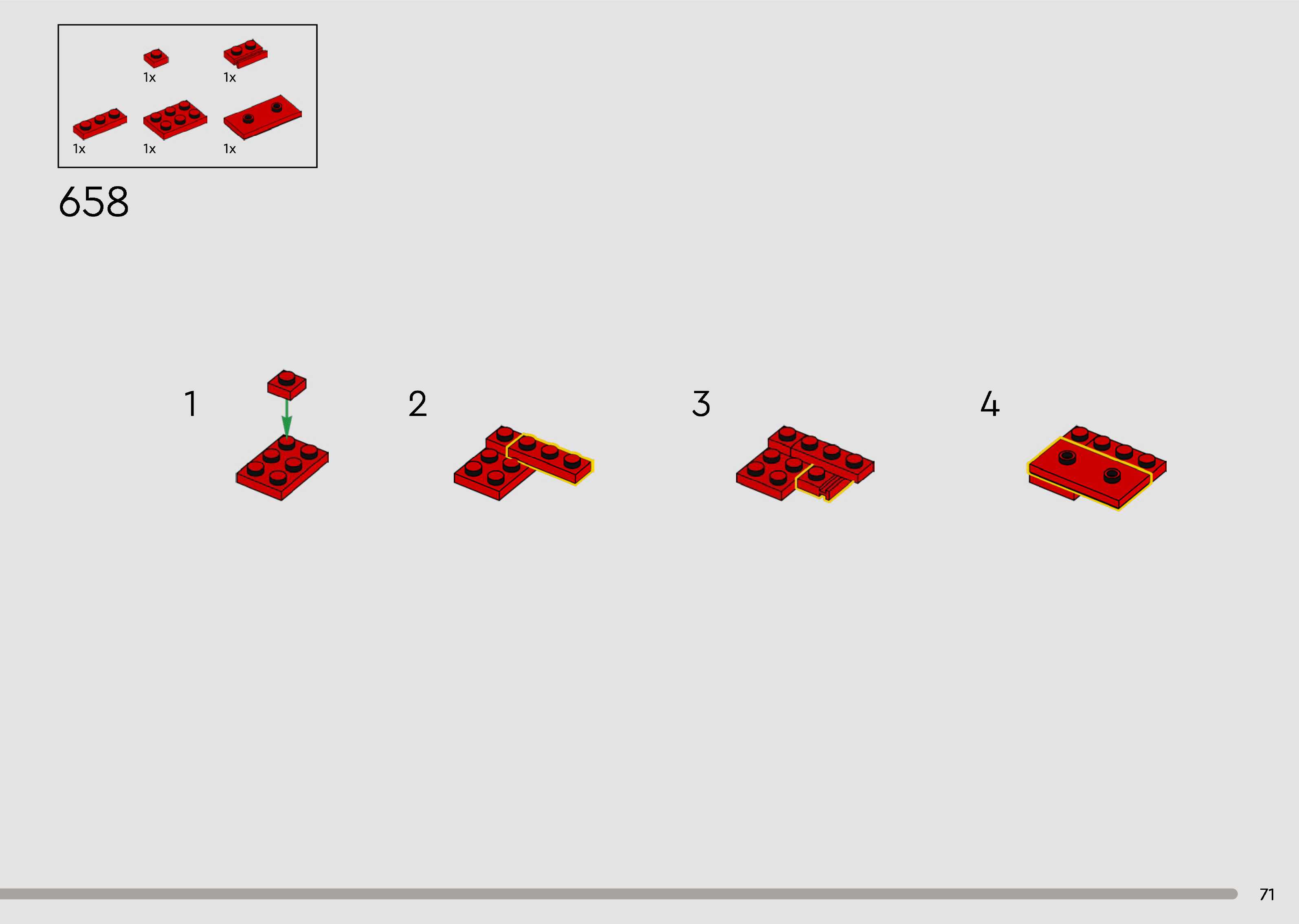 1x 1x

1x 1x 1x

658

1

2

3

4

71