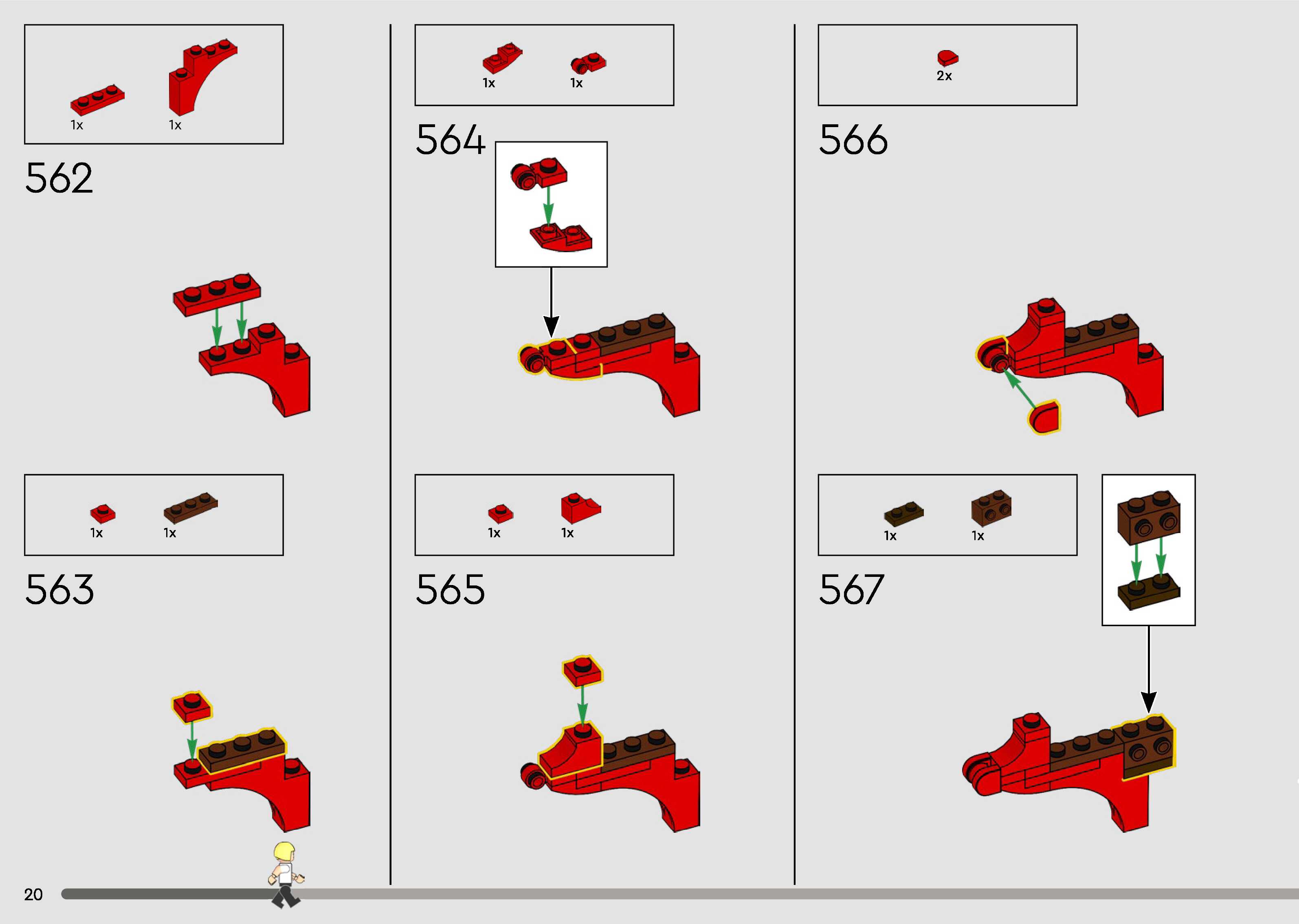 1x 1x

562

1x 1x

563

1x 1x

564

1x 1x

565

2x

566

1x 1x

567

20