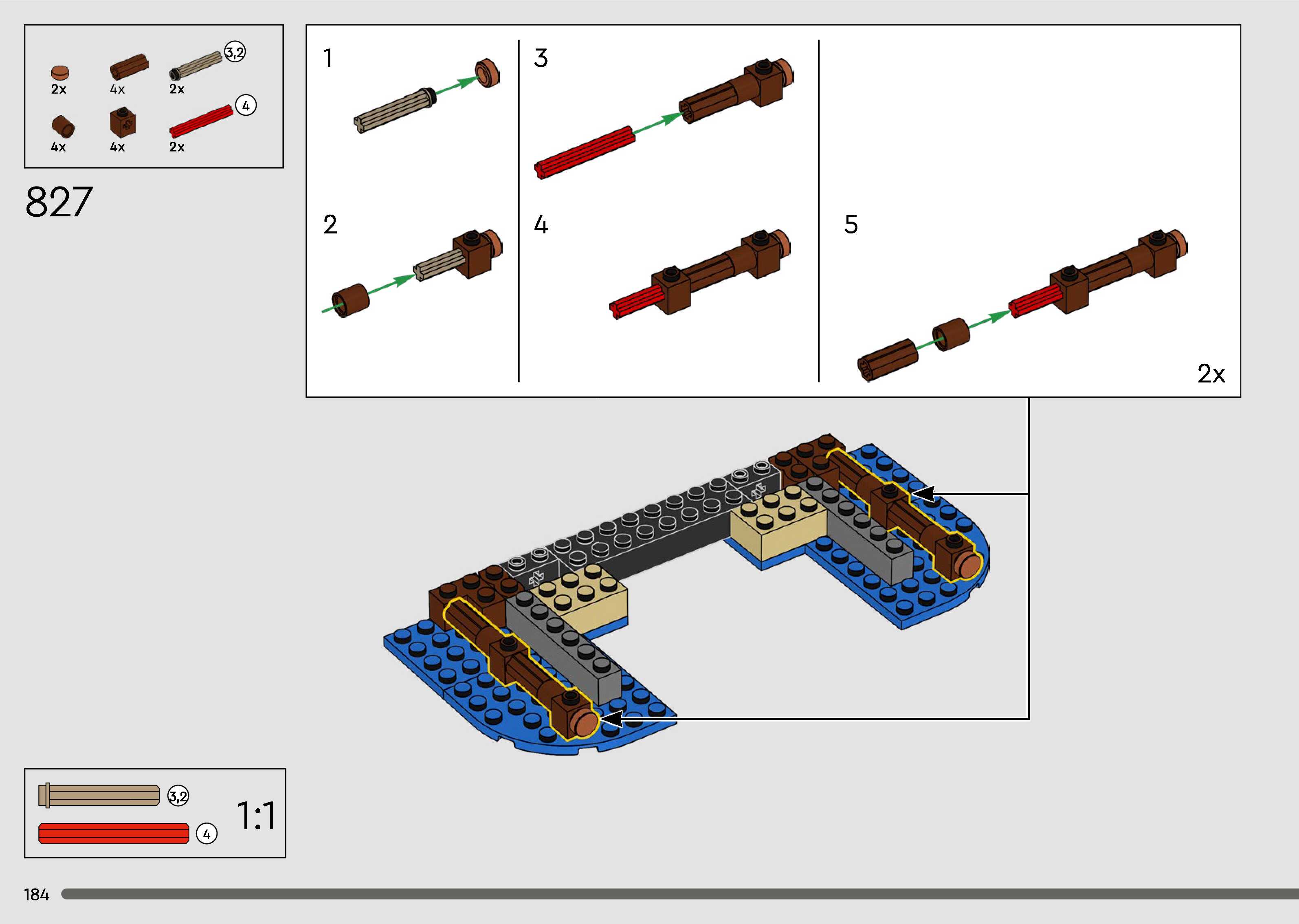 2x 4x 2x 3,2
4x 4x 2x 4

827

1

2

3

4

5

2x

3,2

4

1:1

184