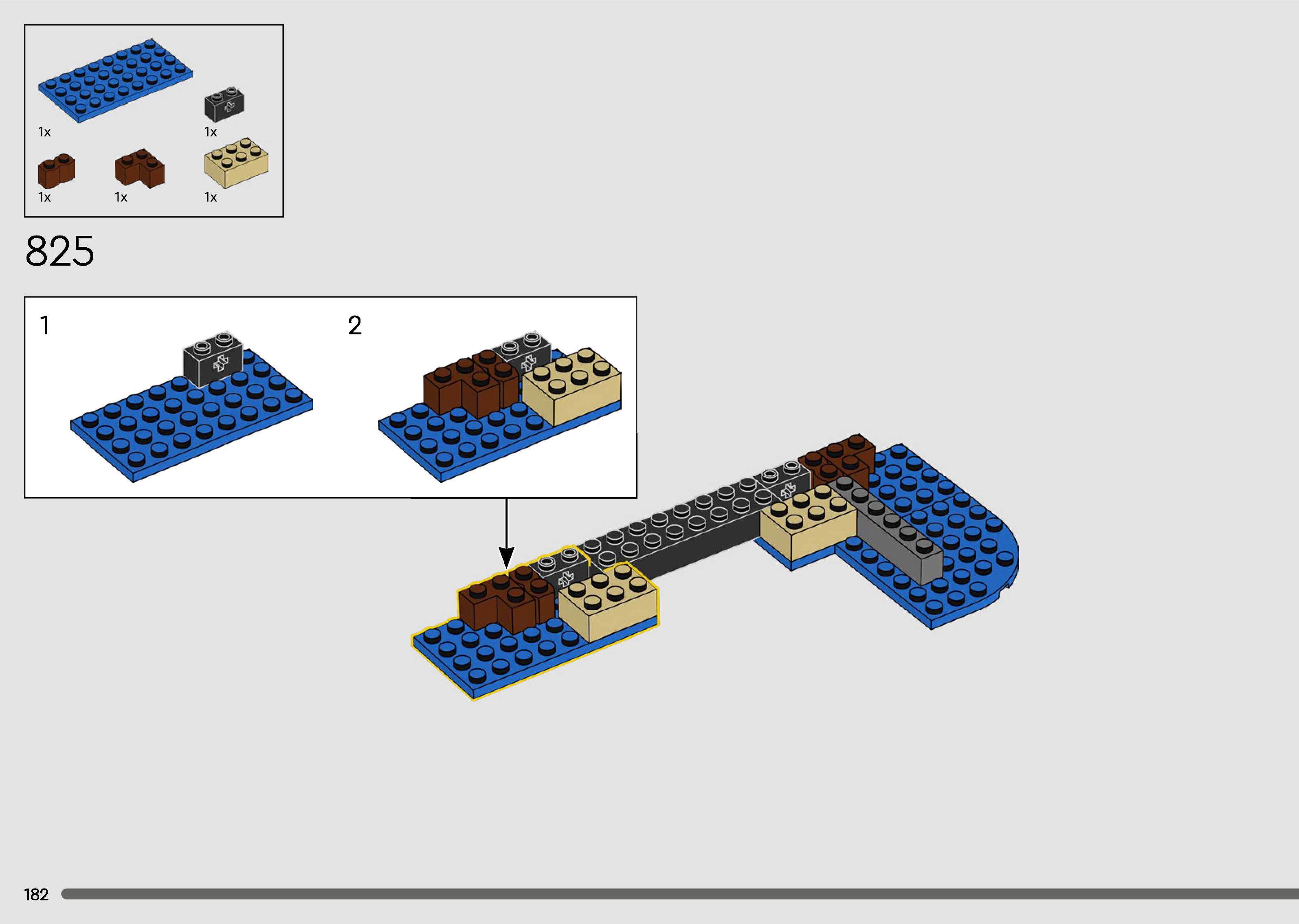 1x
1x
1x
1x
1x

825

1

2

182