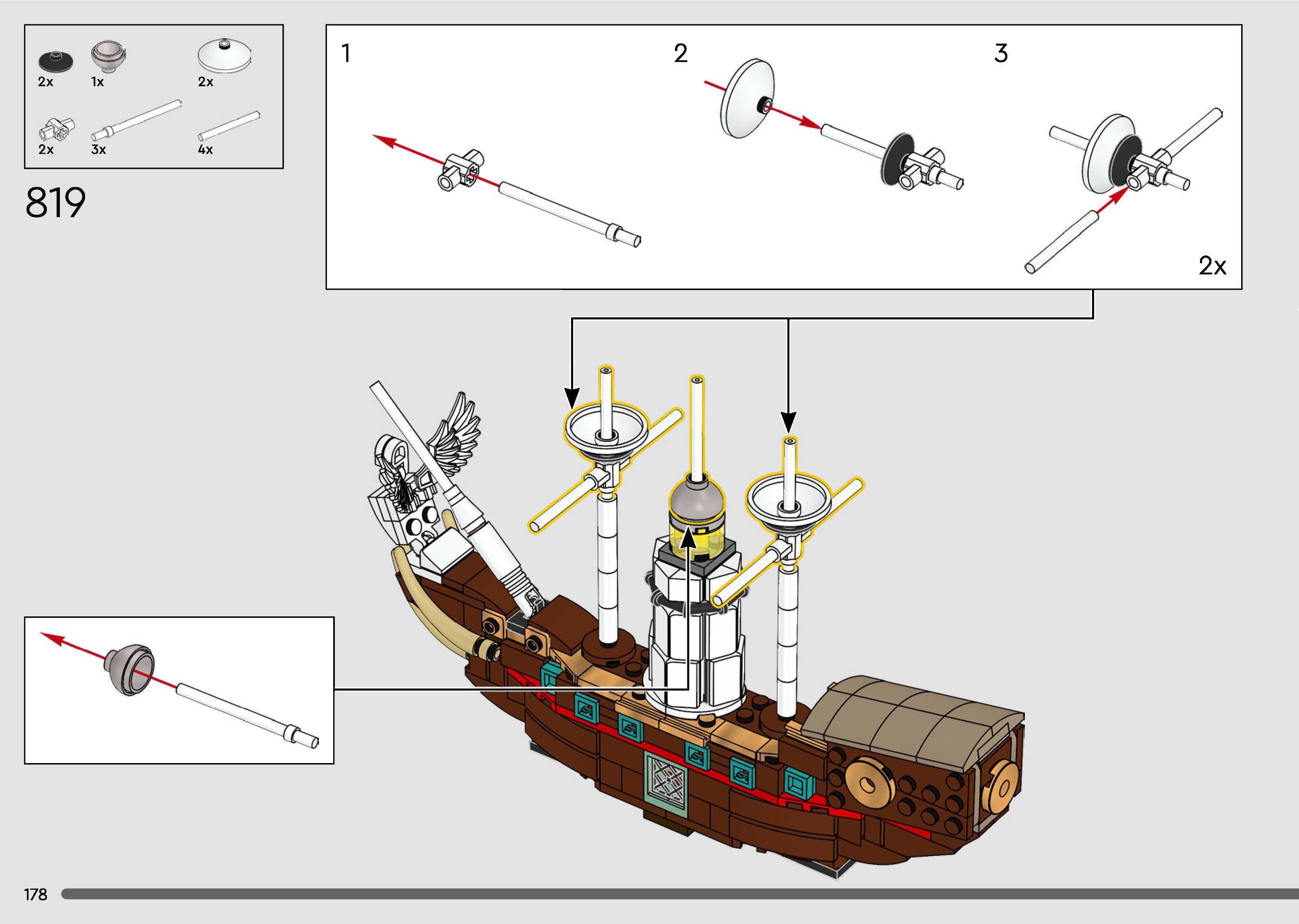 2x 1x 2x
2x 3x 4x

819

1

2

3

2x

178