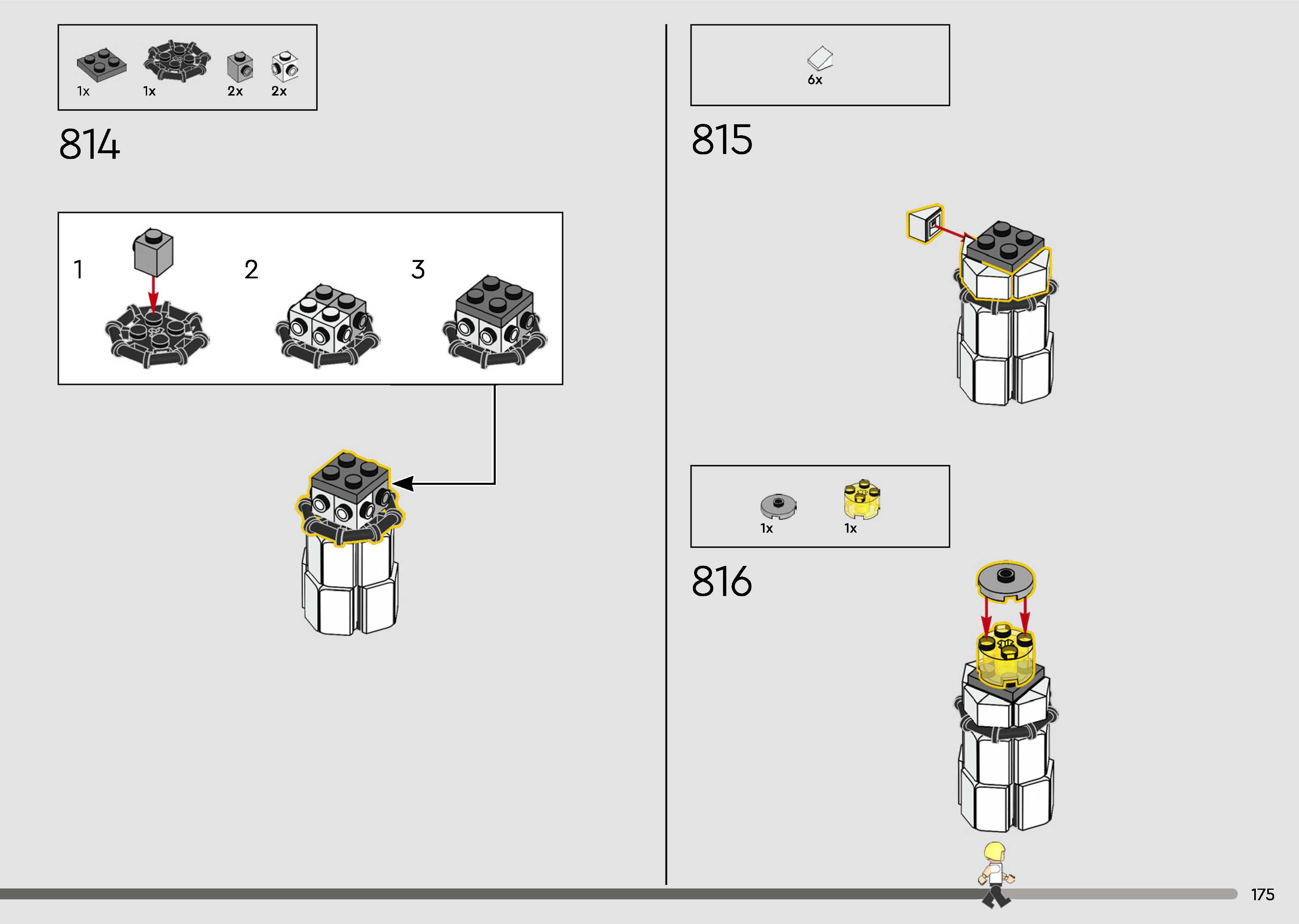 1x 1x 2x 2x

814

1

2

3

6x

815

1x 1x

816

175