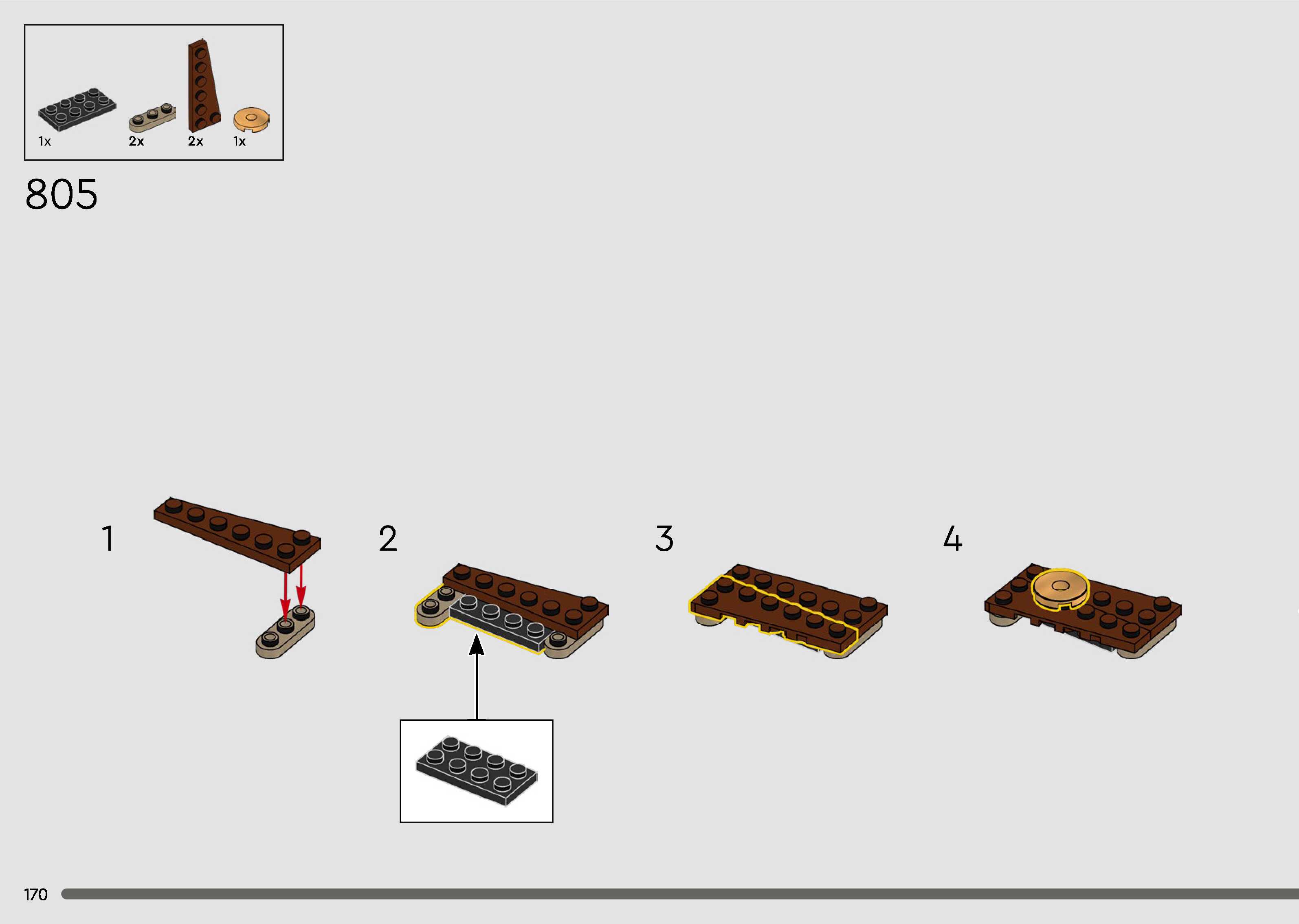 1x
2x
2x
1x

805

1

2

3

4

170