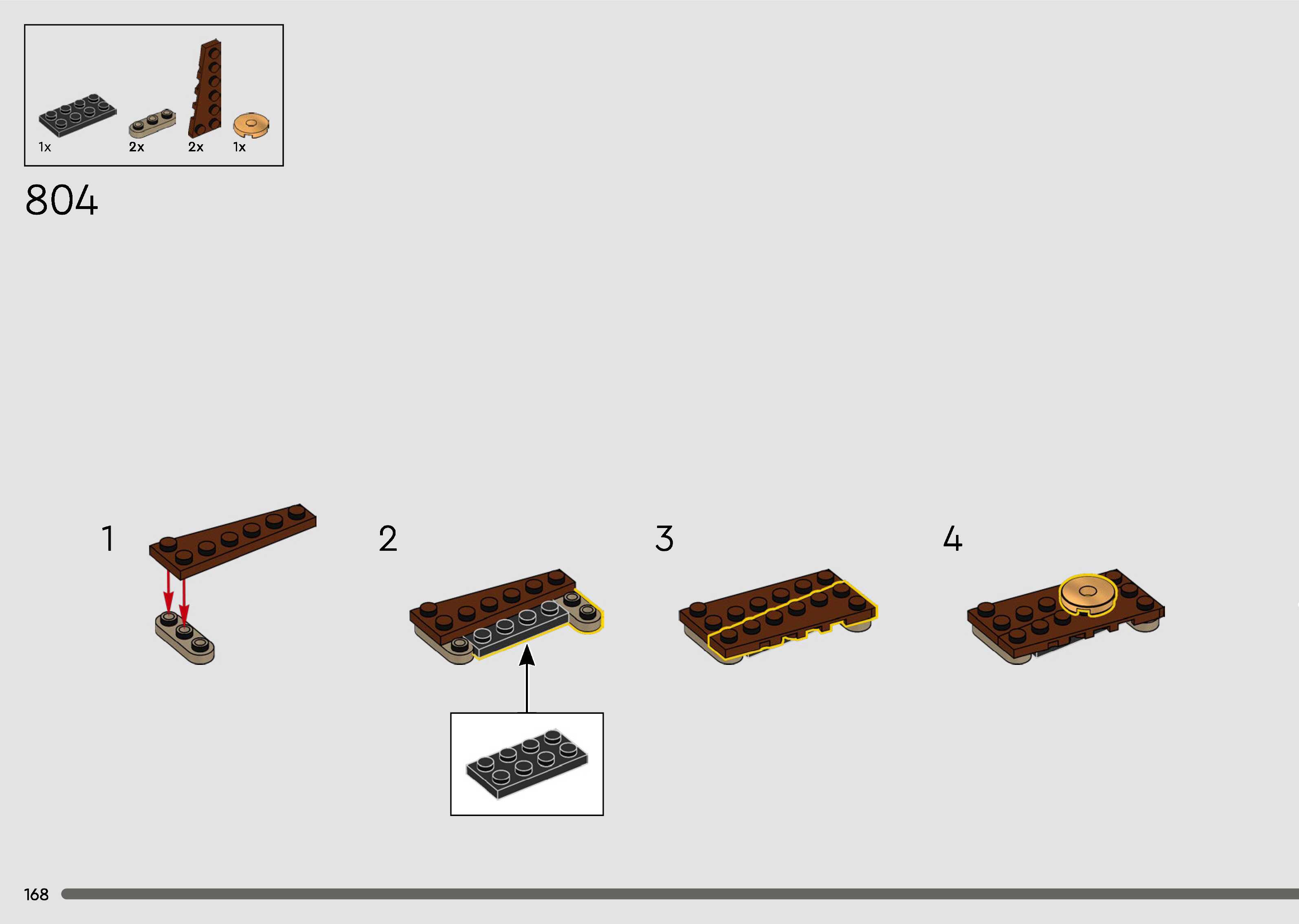 1x 2x 2x 1x

804

1

2

3

4

168