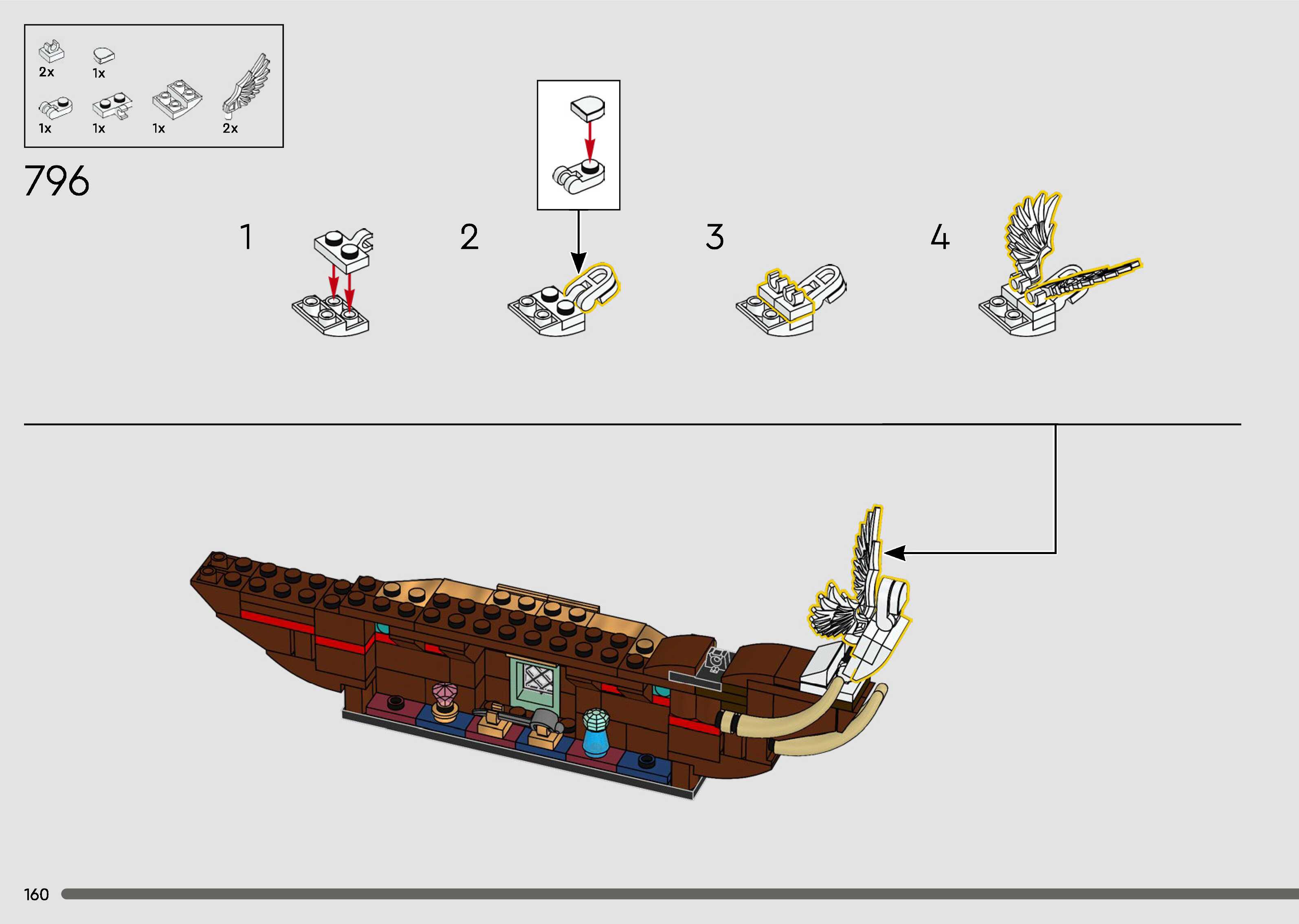 2x 1x
1x 1x 1x 2x

796

1

2

3

4

160