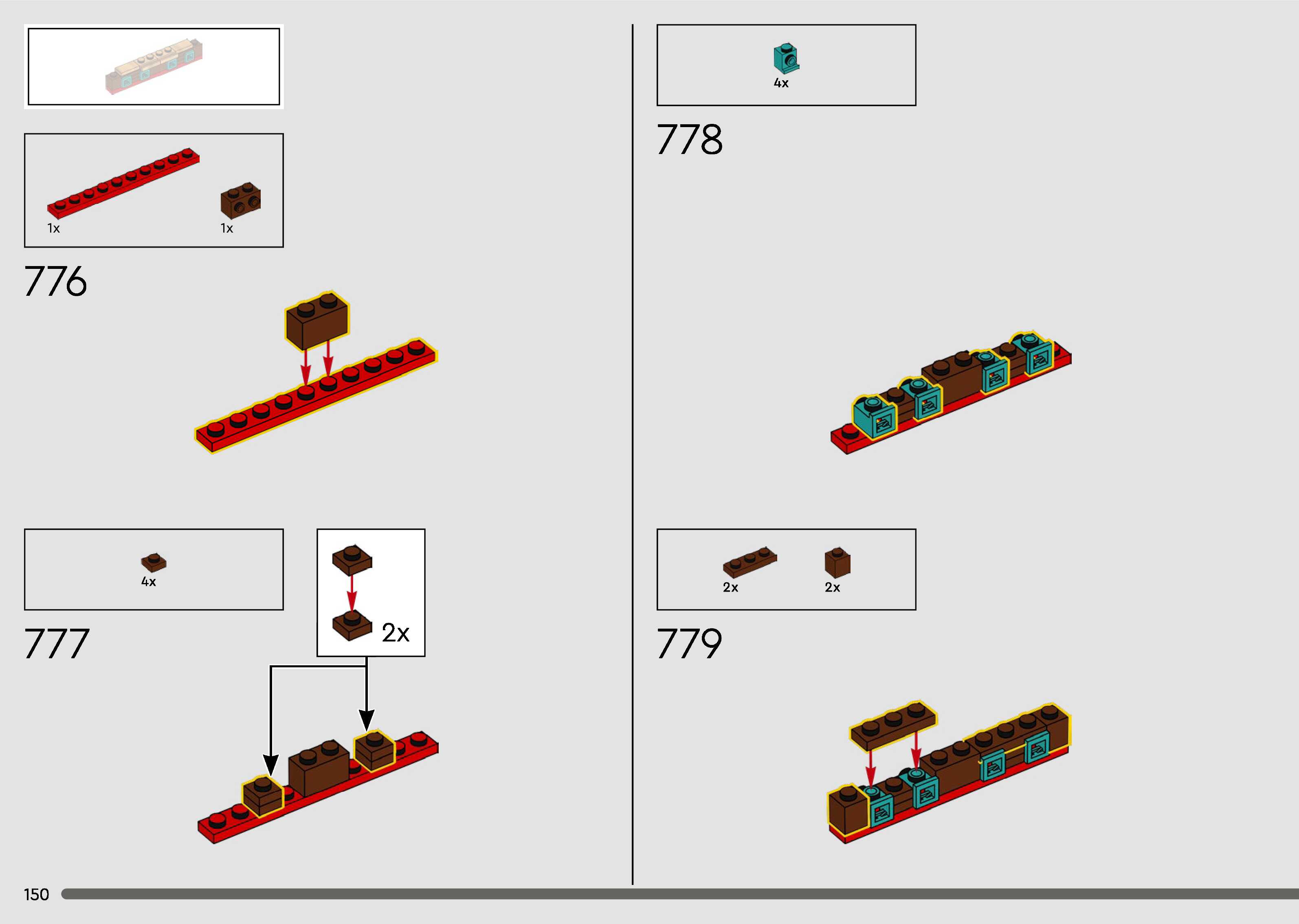 1x

1x

776

4x

2x

777

4x

778

2x

2x

779

150