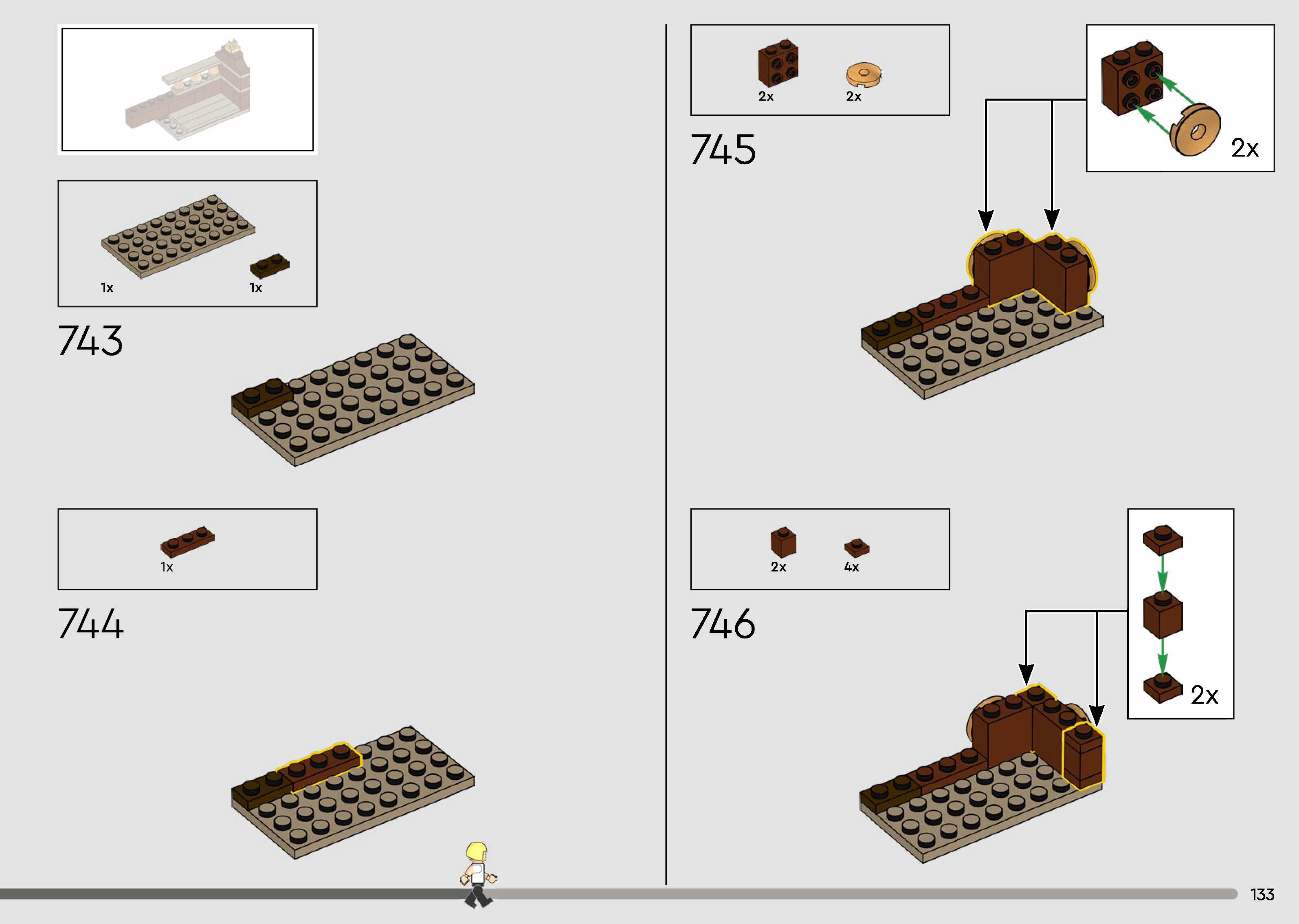 1x 1x

743

1x

744

2x 2x

745

2x

2x 4x

746

2x

133