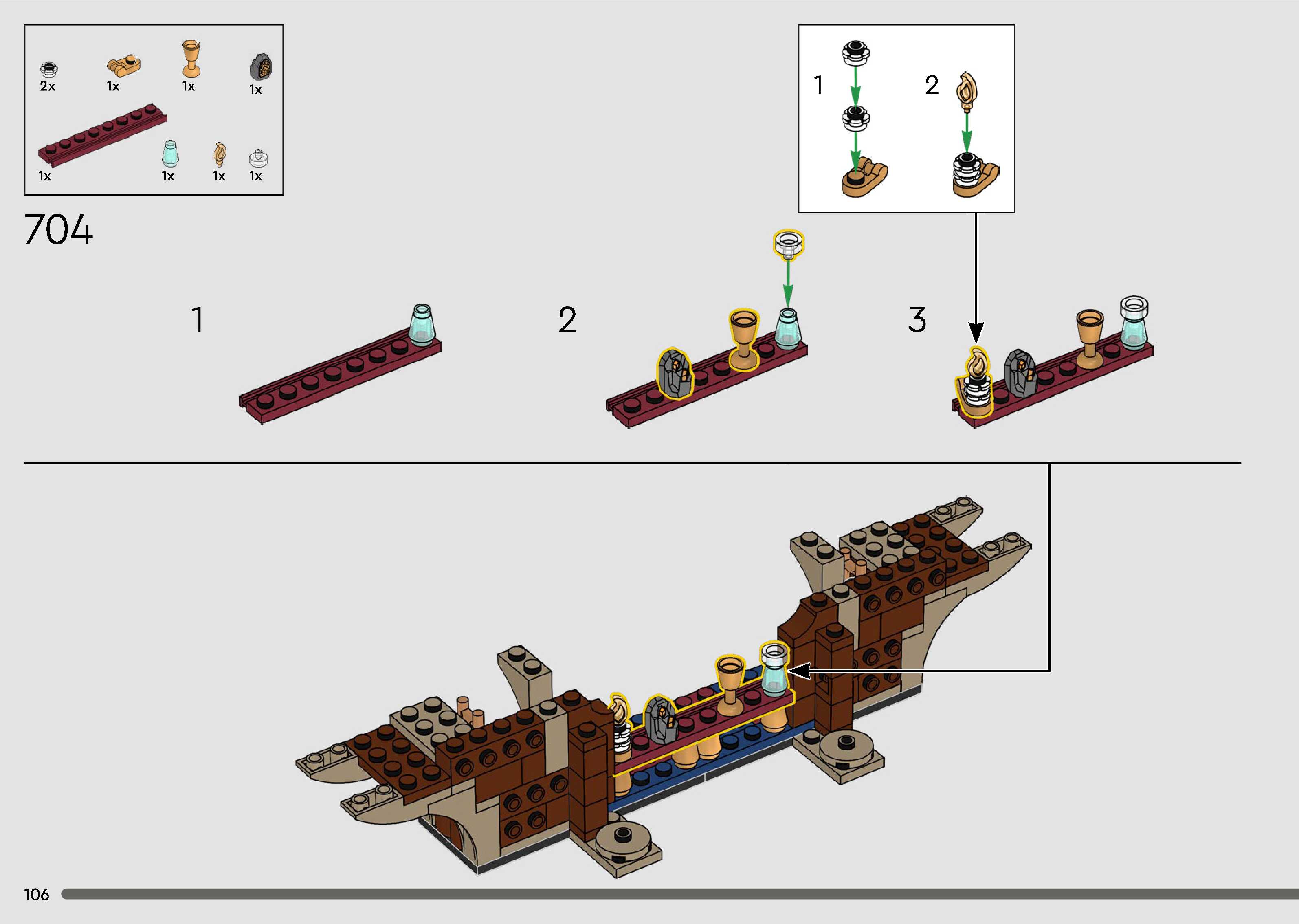 2x 1x 1x 1x

1x 1x 1x 1x

704

1 2

1 2 3

106