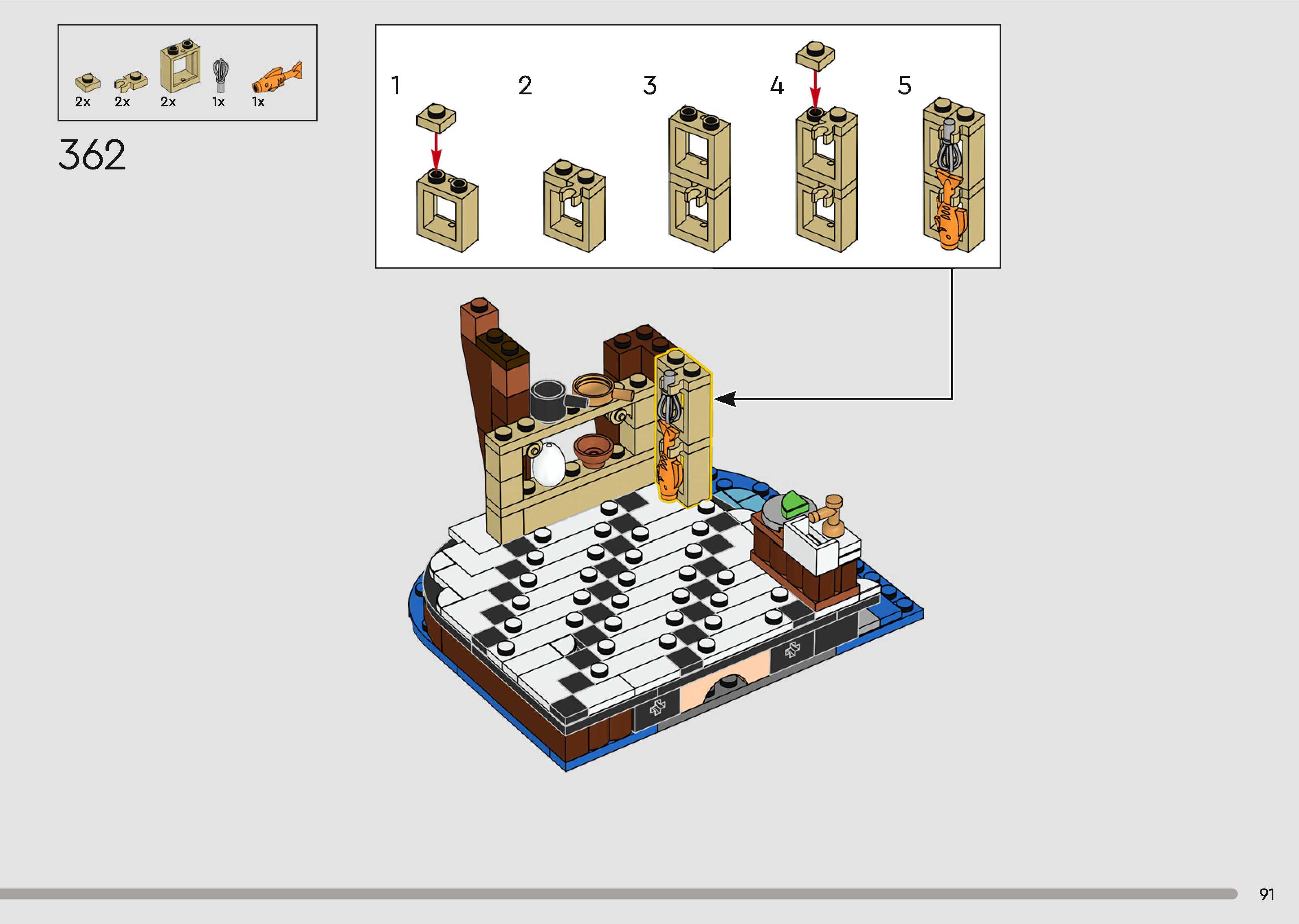 2x 2x 2x 1x 1x

362

1 2 3 4 5

91