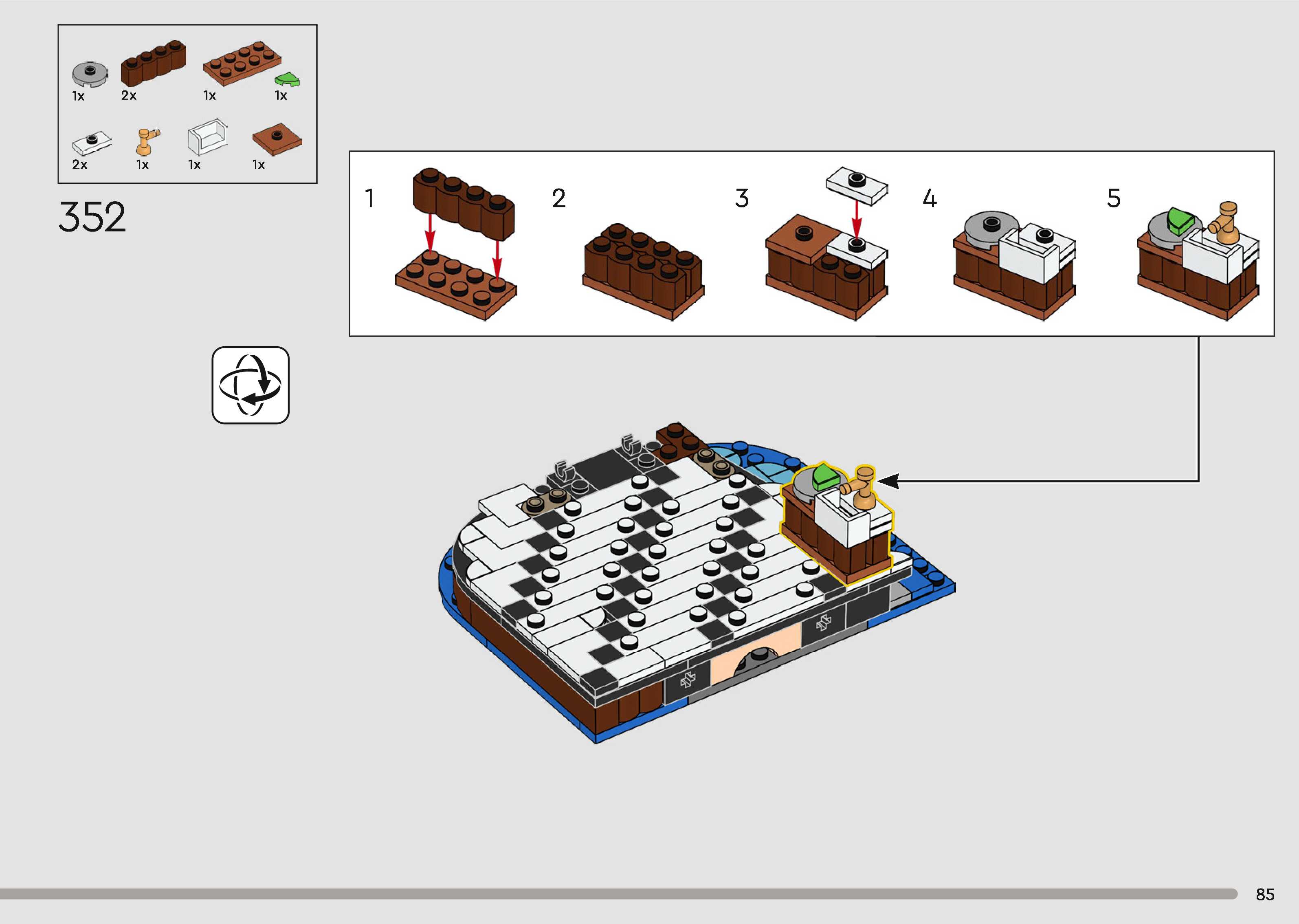 1x 2x 1x 1x

2x 1x 1x 1x

352

1 2 3 4 5

85