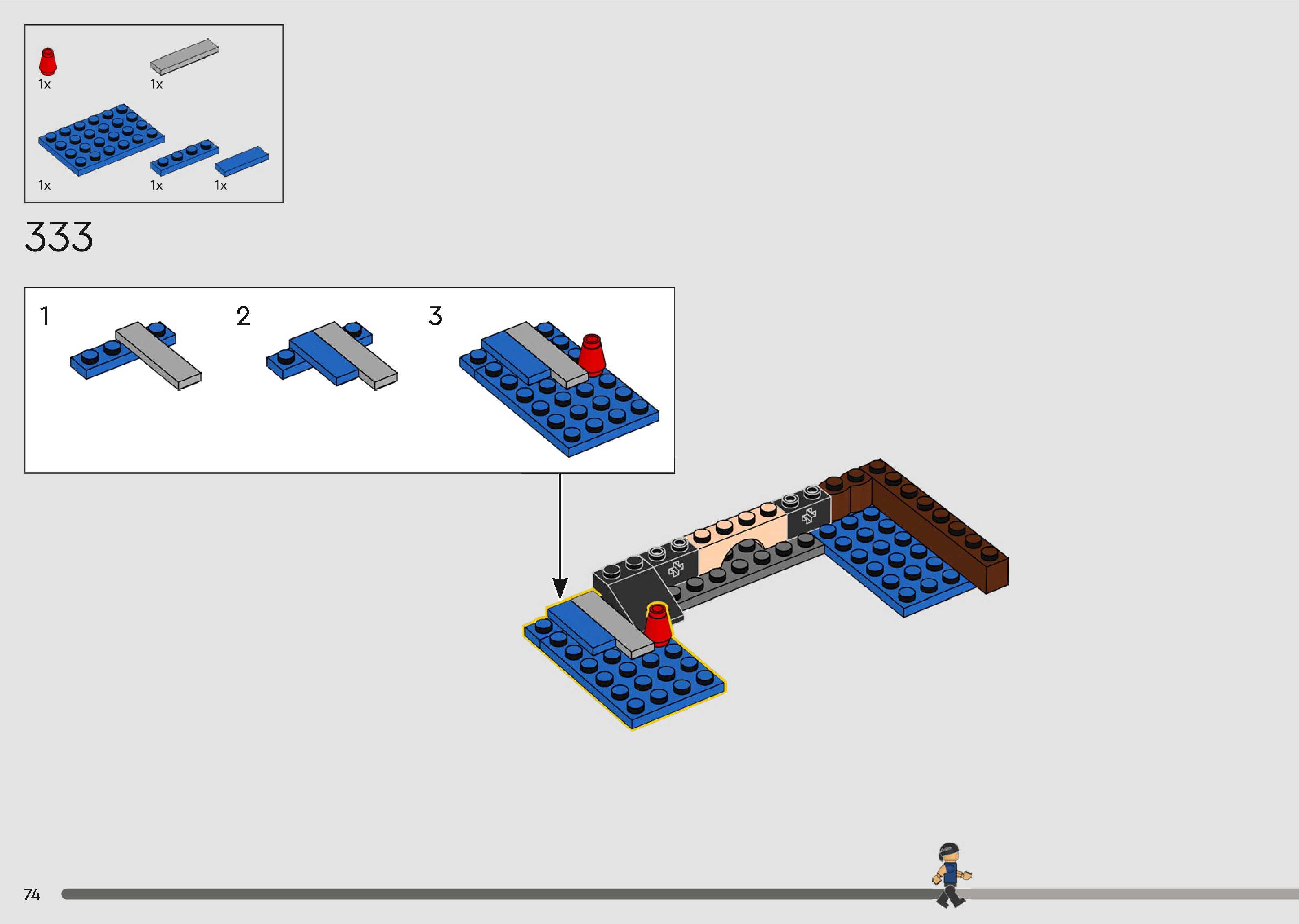 1x 1x

1x 1x 1x

333

1

2

3

74