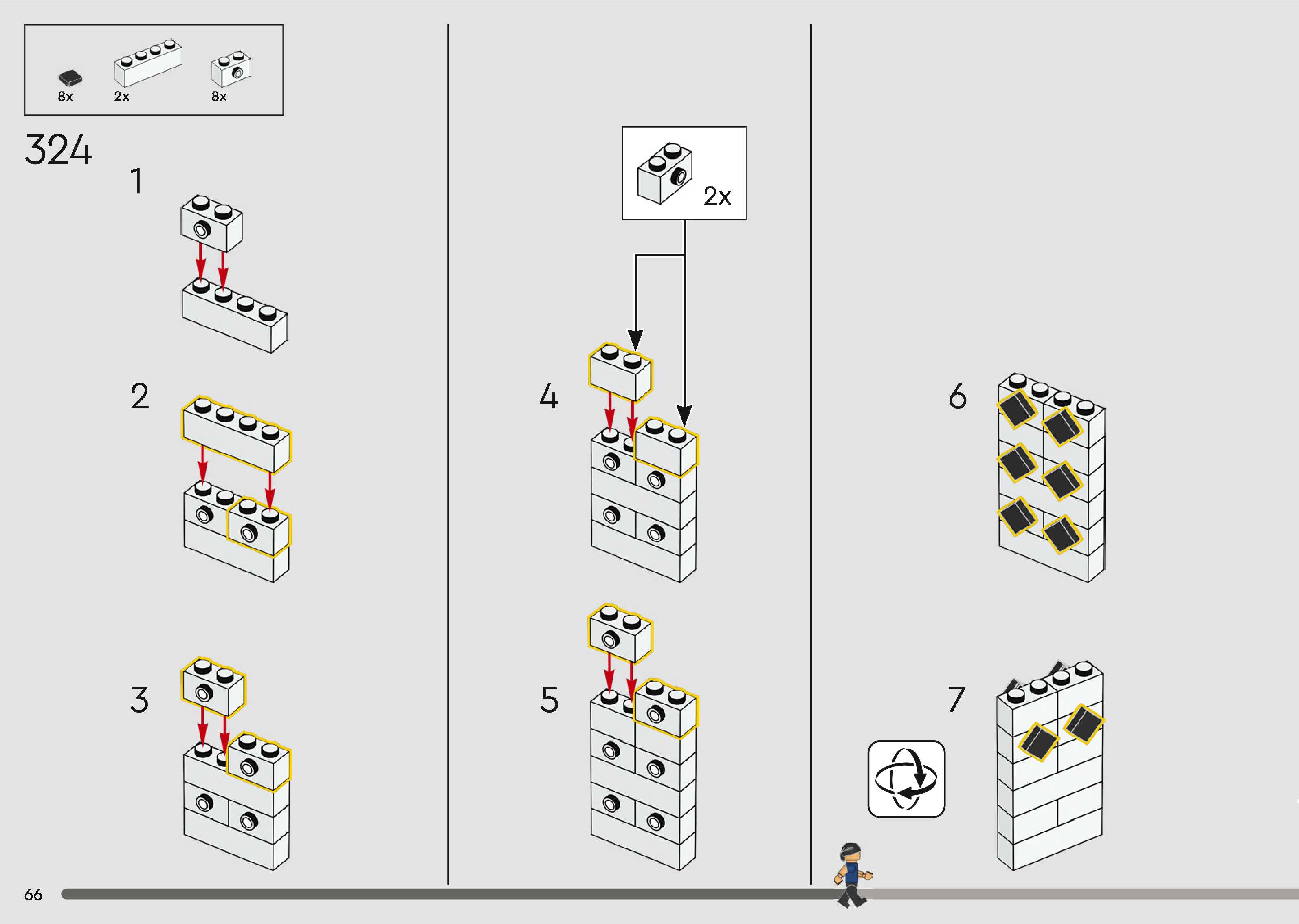 8x
2x
8x

324

1

2

3

2x

4

5

6

7

66