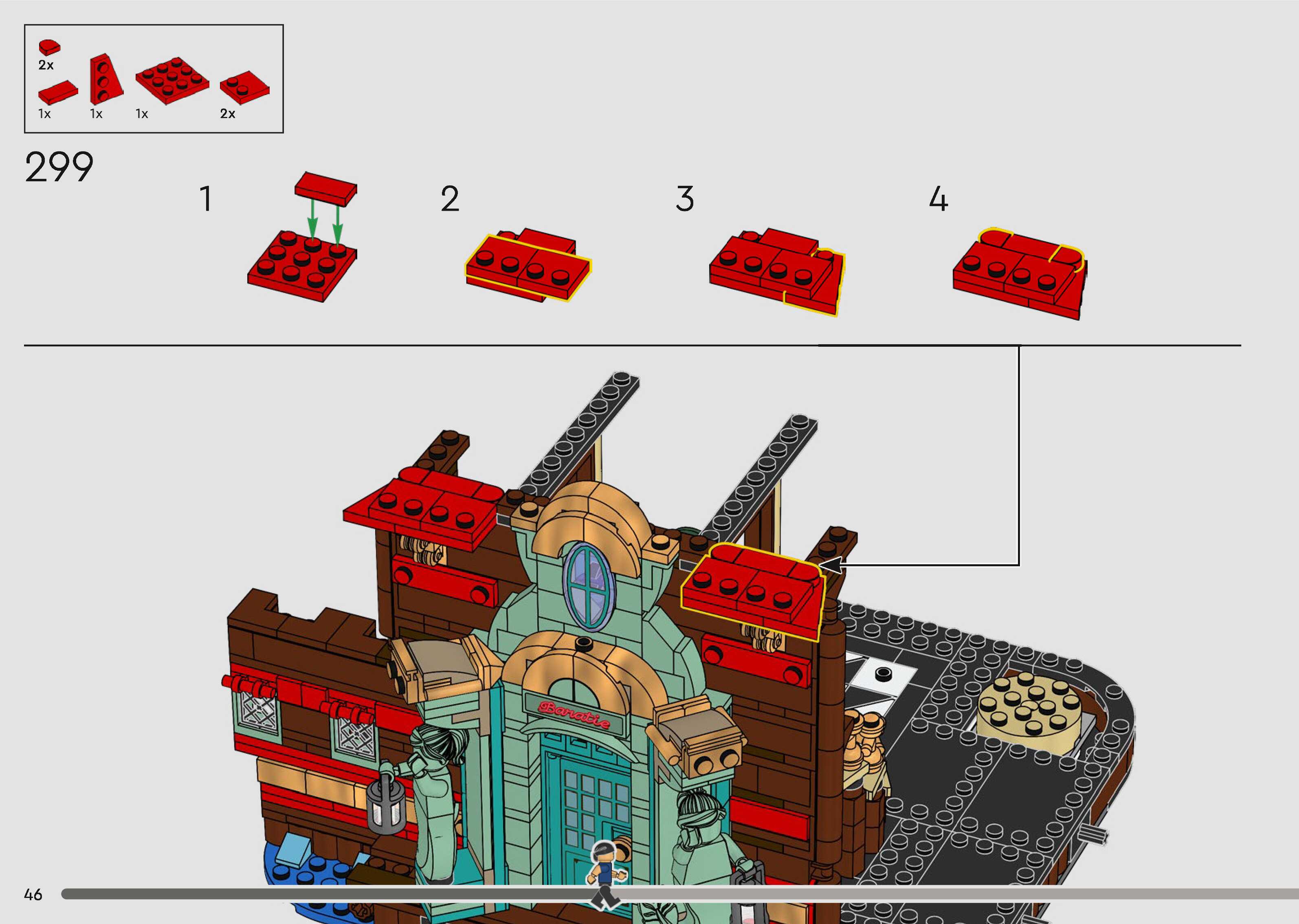 2x
1x
1x
1x
2x

299

1

2

3

4

Baratie

46