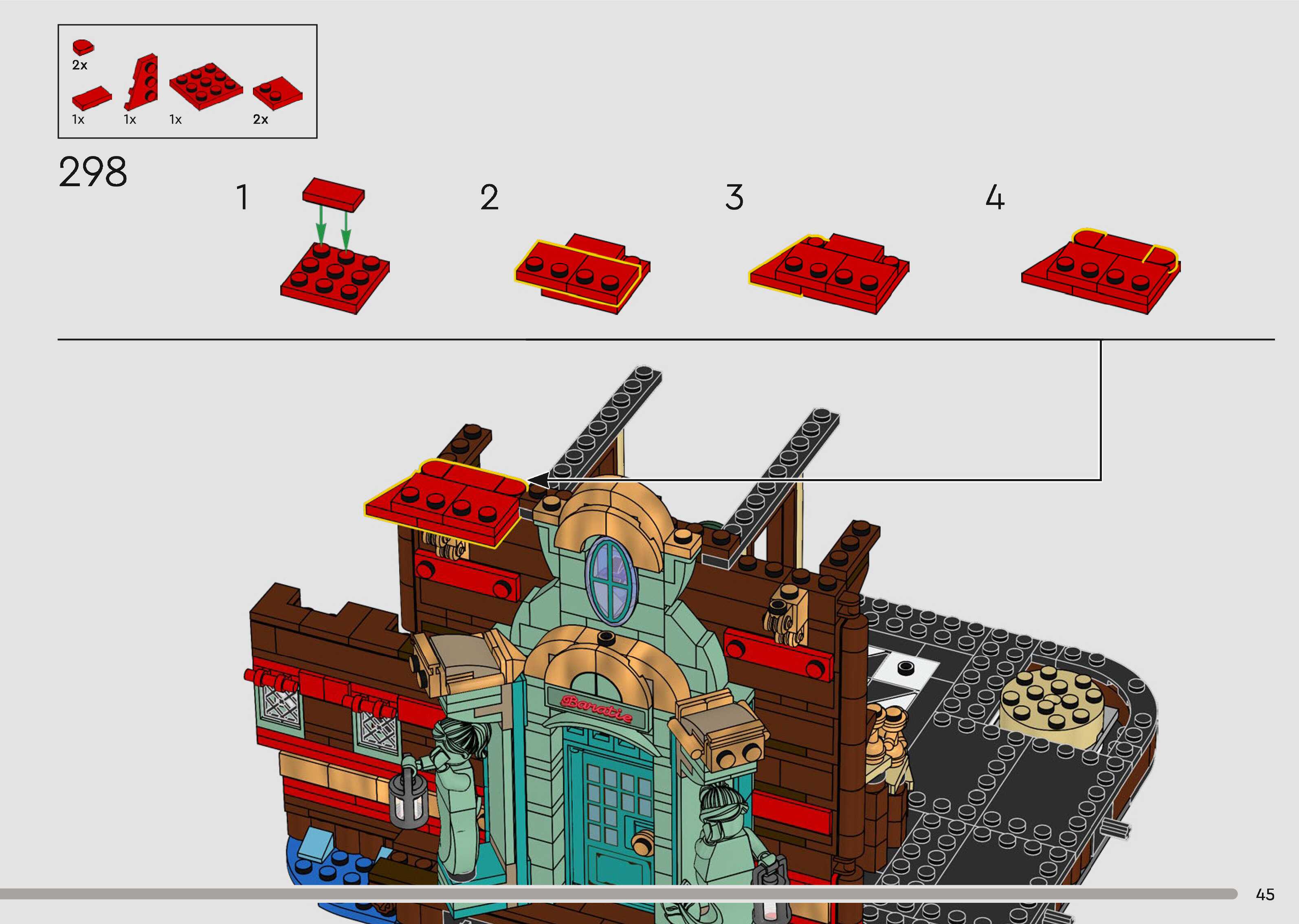 2x
1x 1x 1x 2x

298

1

2

3

4

Baratie

45