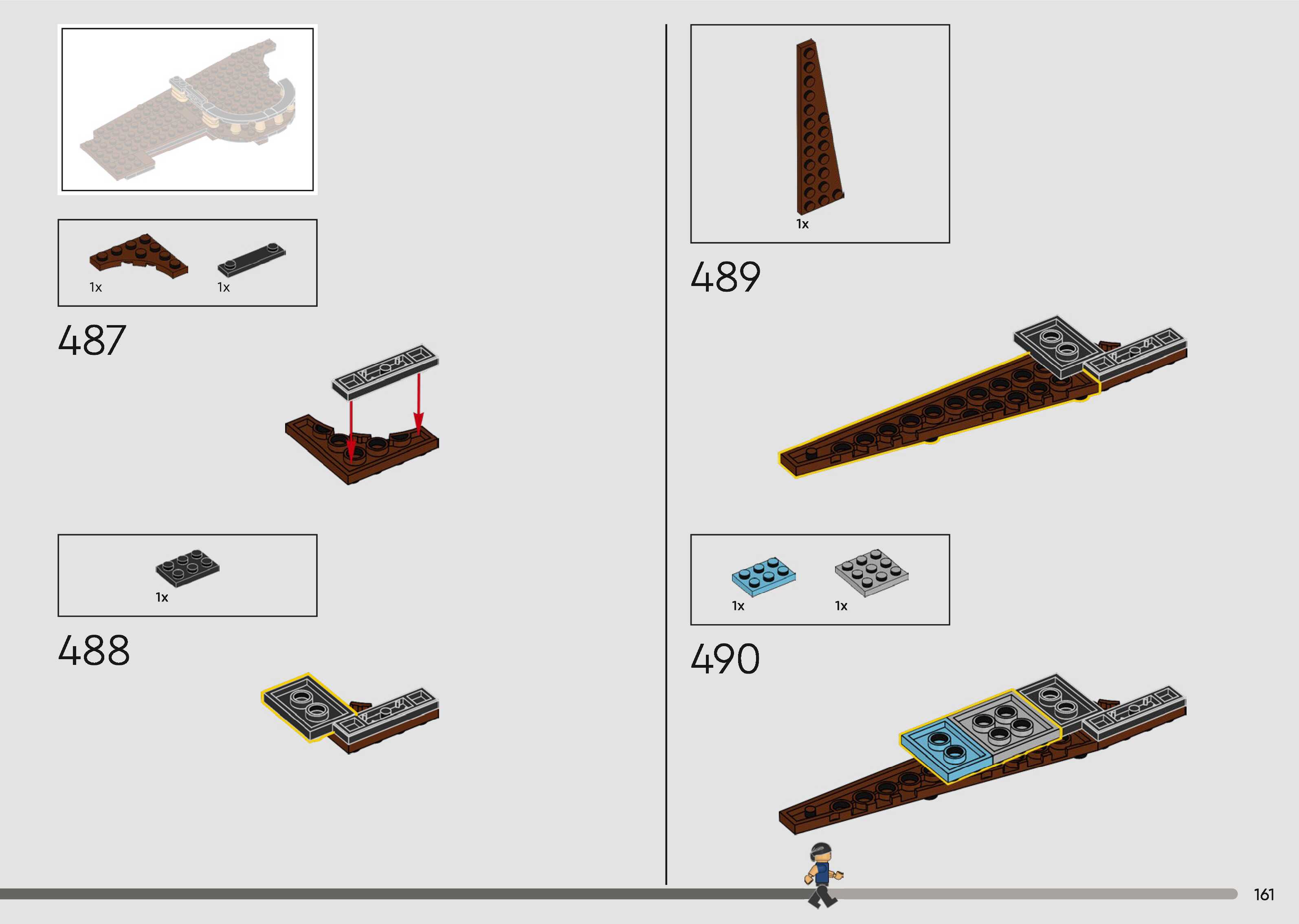 1x 1x

487

1x

488

1x

489

1x 1x

490

161