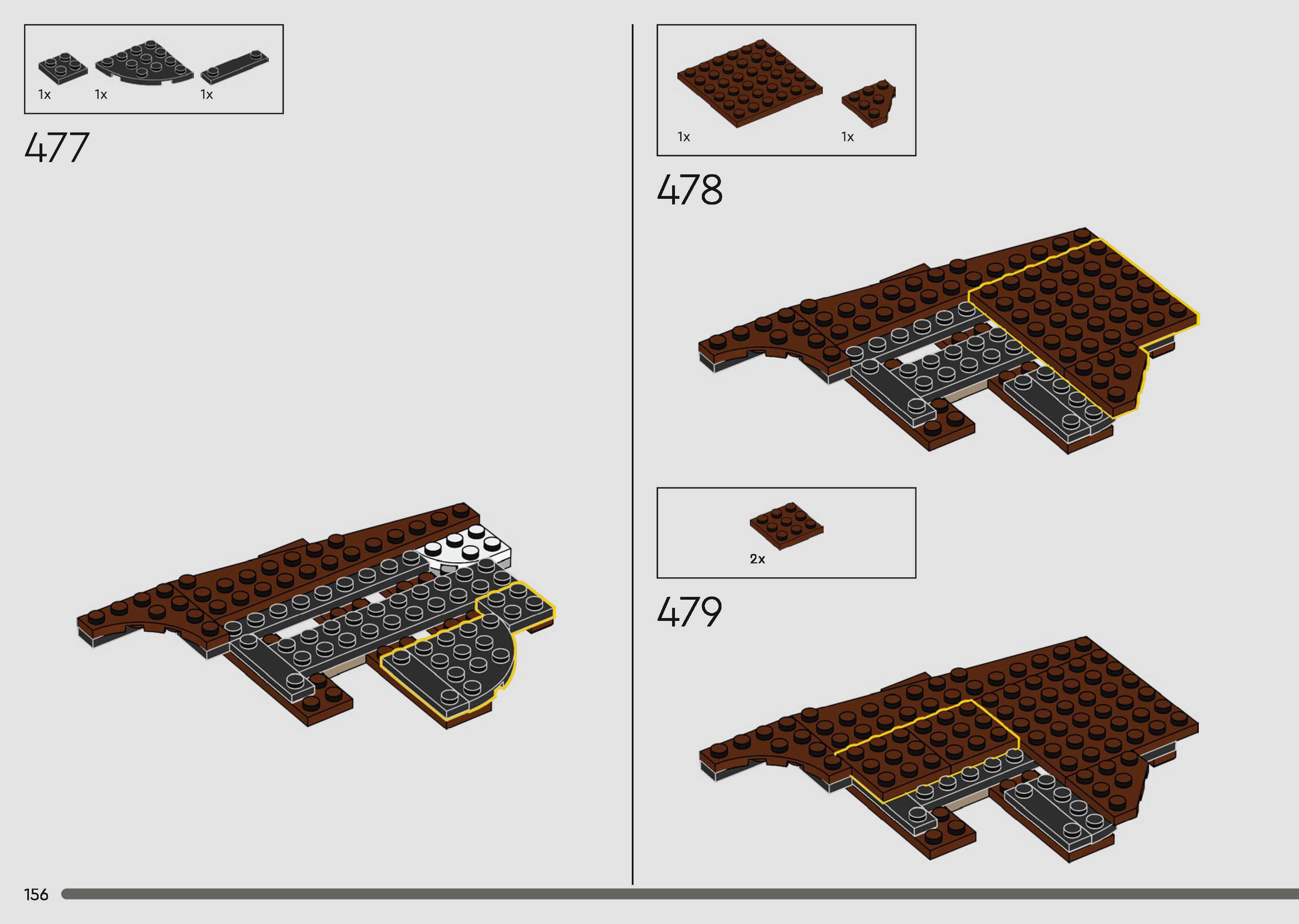 1x 1x 1x

477

1x 1x

478

2x

479

156