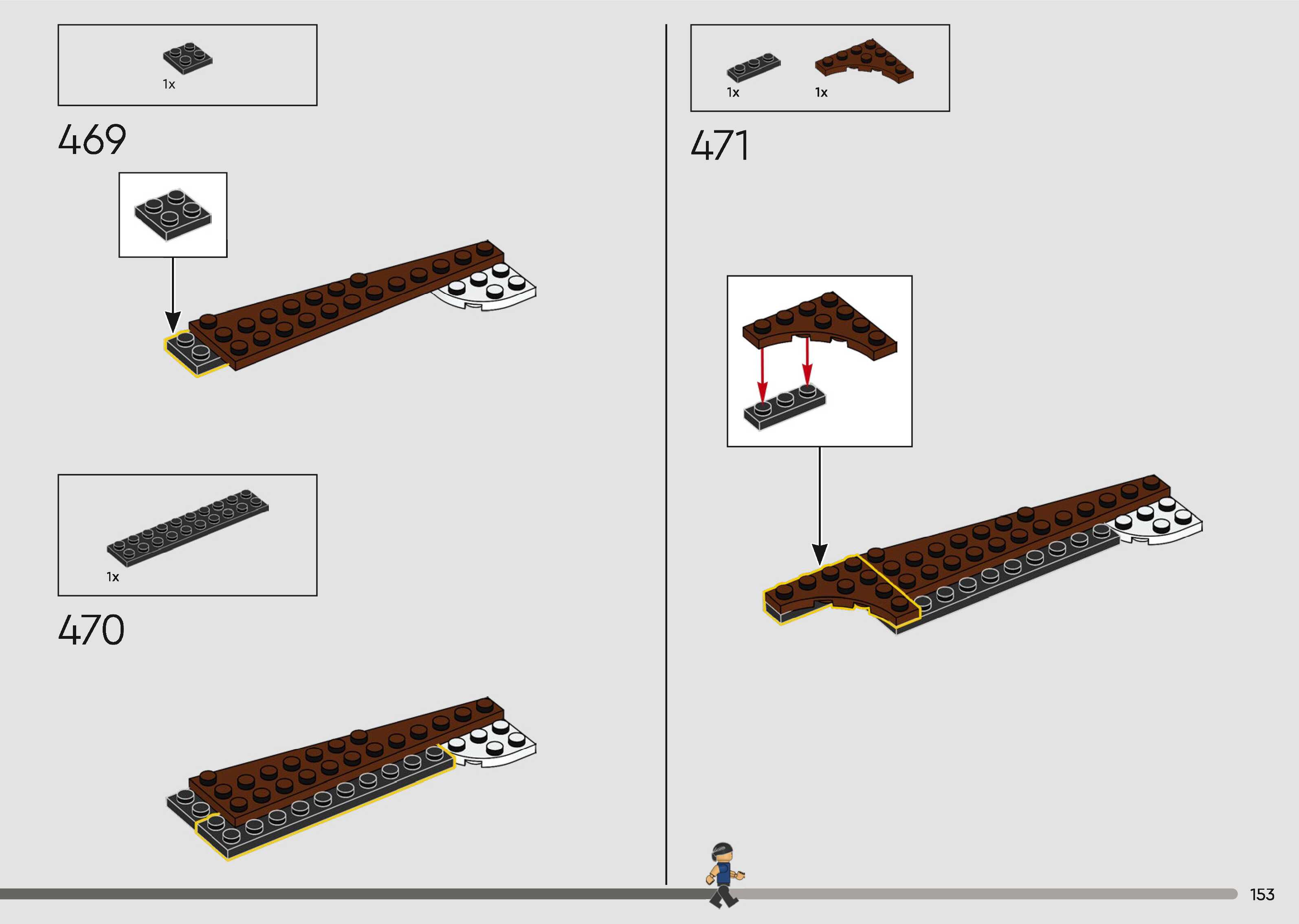 1x

469

1x

470

1x 1x

471

153