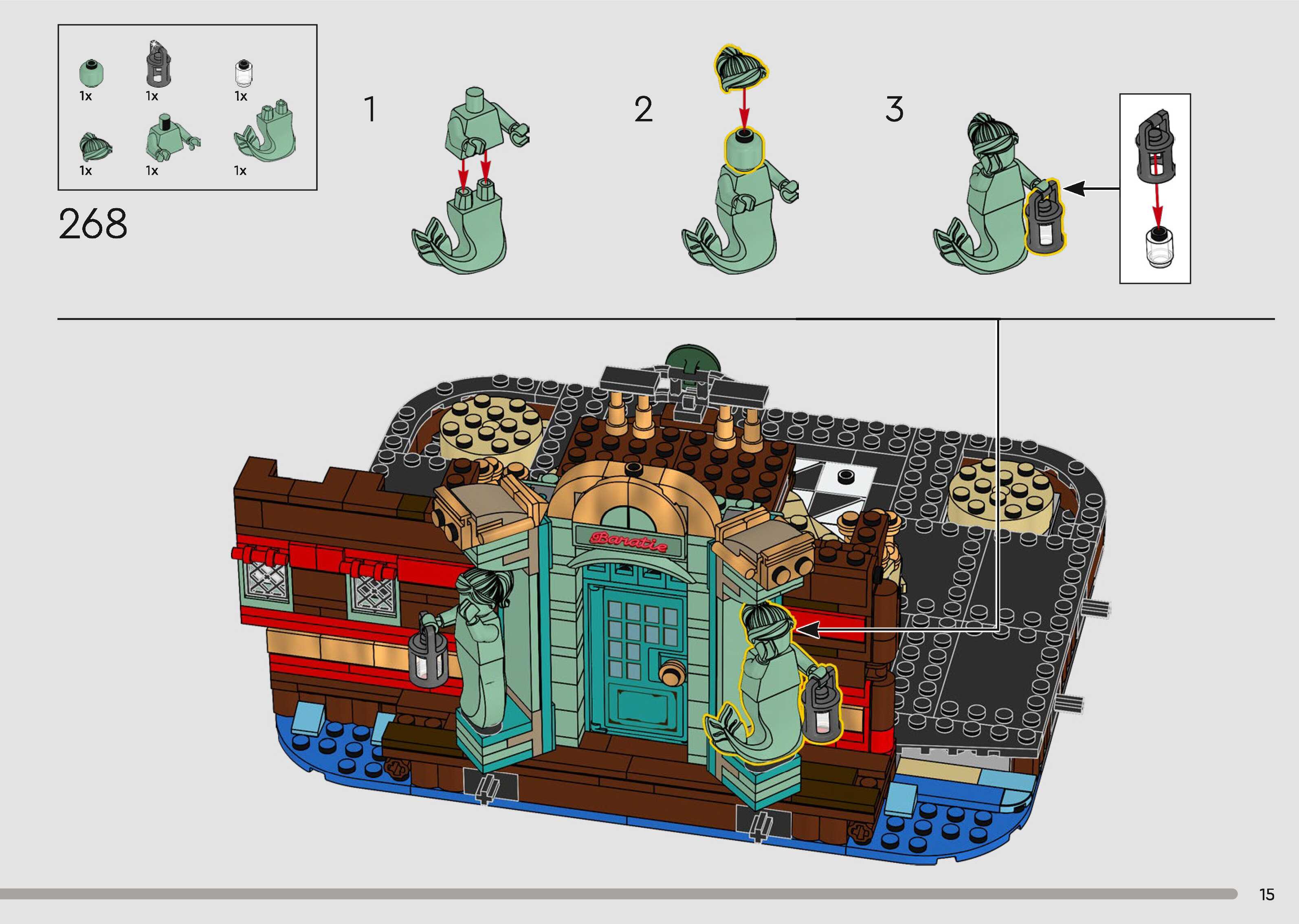 1x 1x 1x
1x 1x 1x

268

1

2

3

Baratie

15