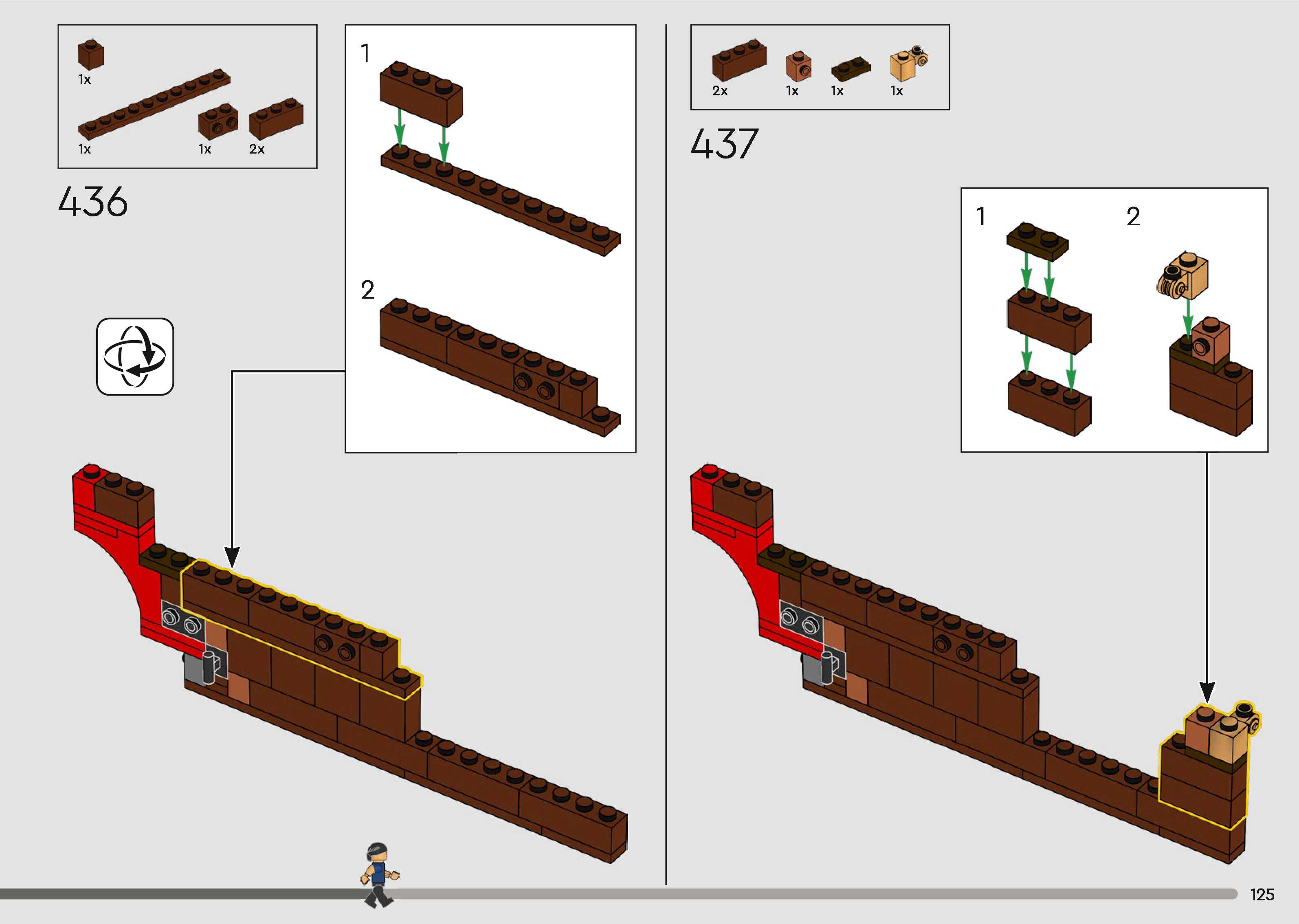 1x

1x 1x 2x

436

1

2

2x 1x 1x 1x

437

1 2

125