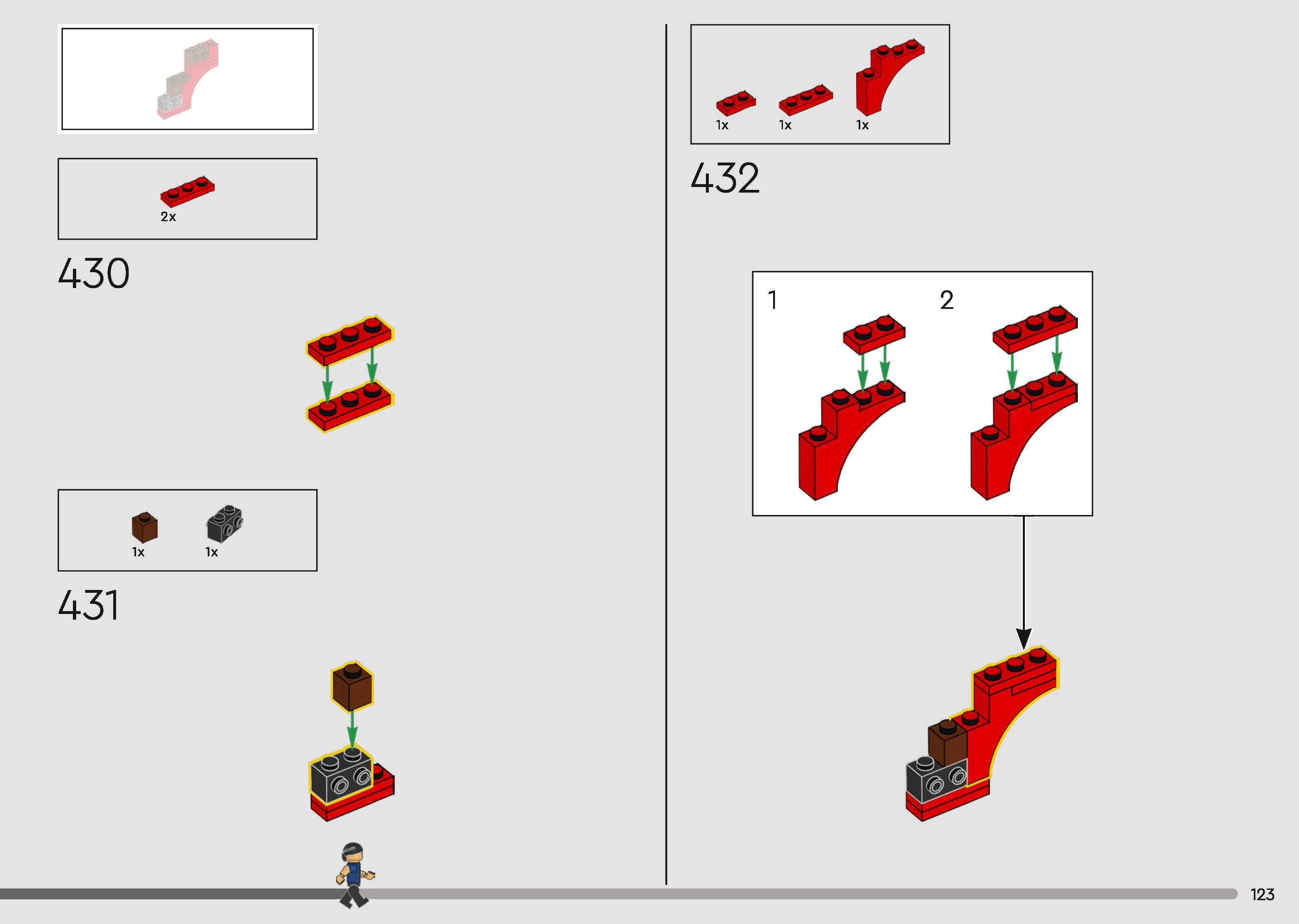 2x

430

1x 1x

431

1x 1x 1x

432

1

2

123