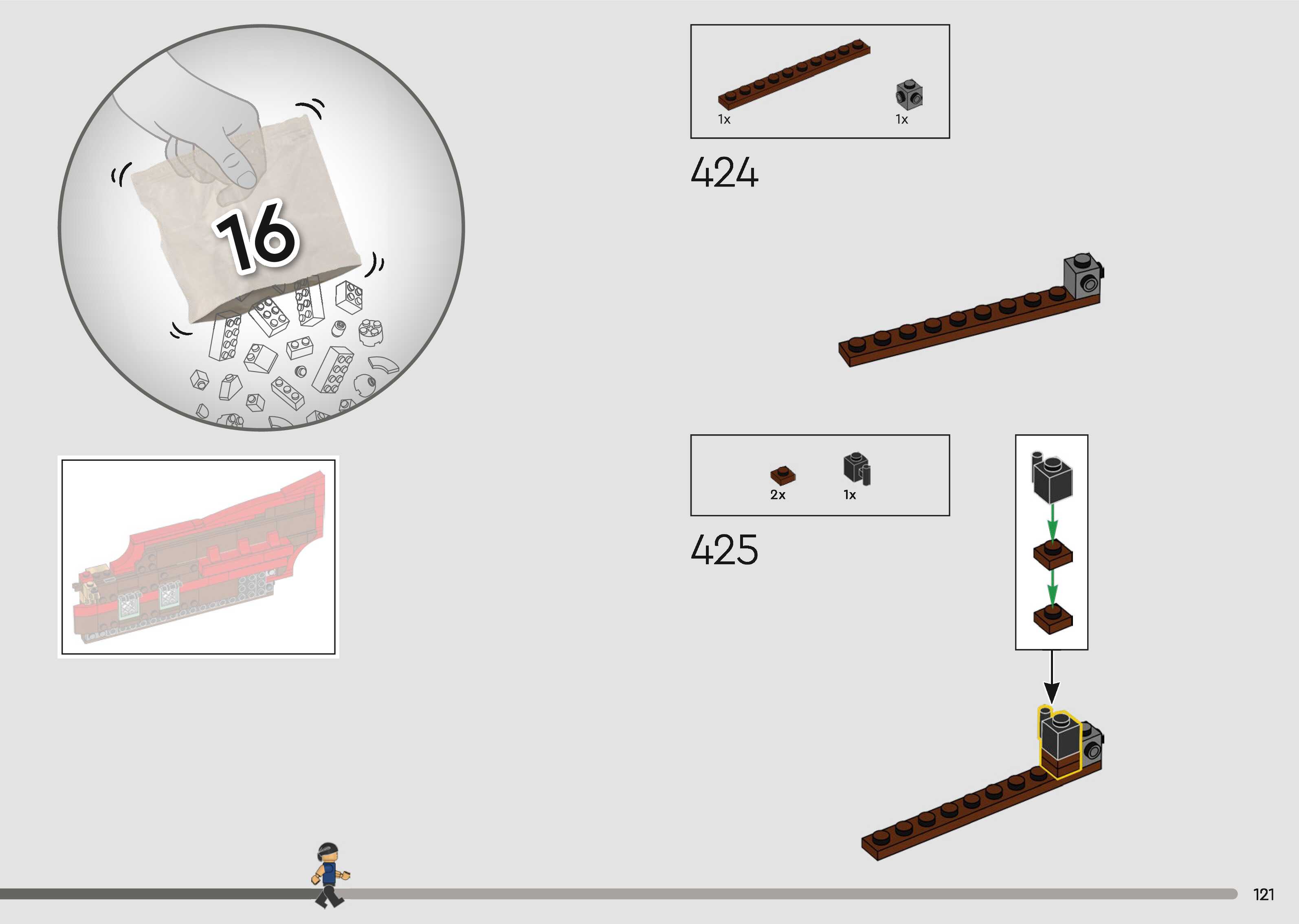 16

1x
1x

424

2x
1x

425

121