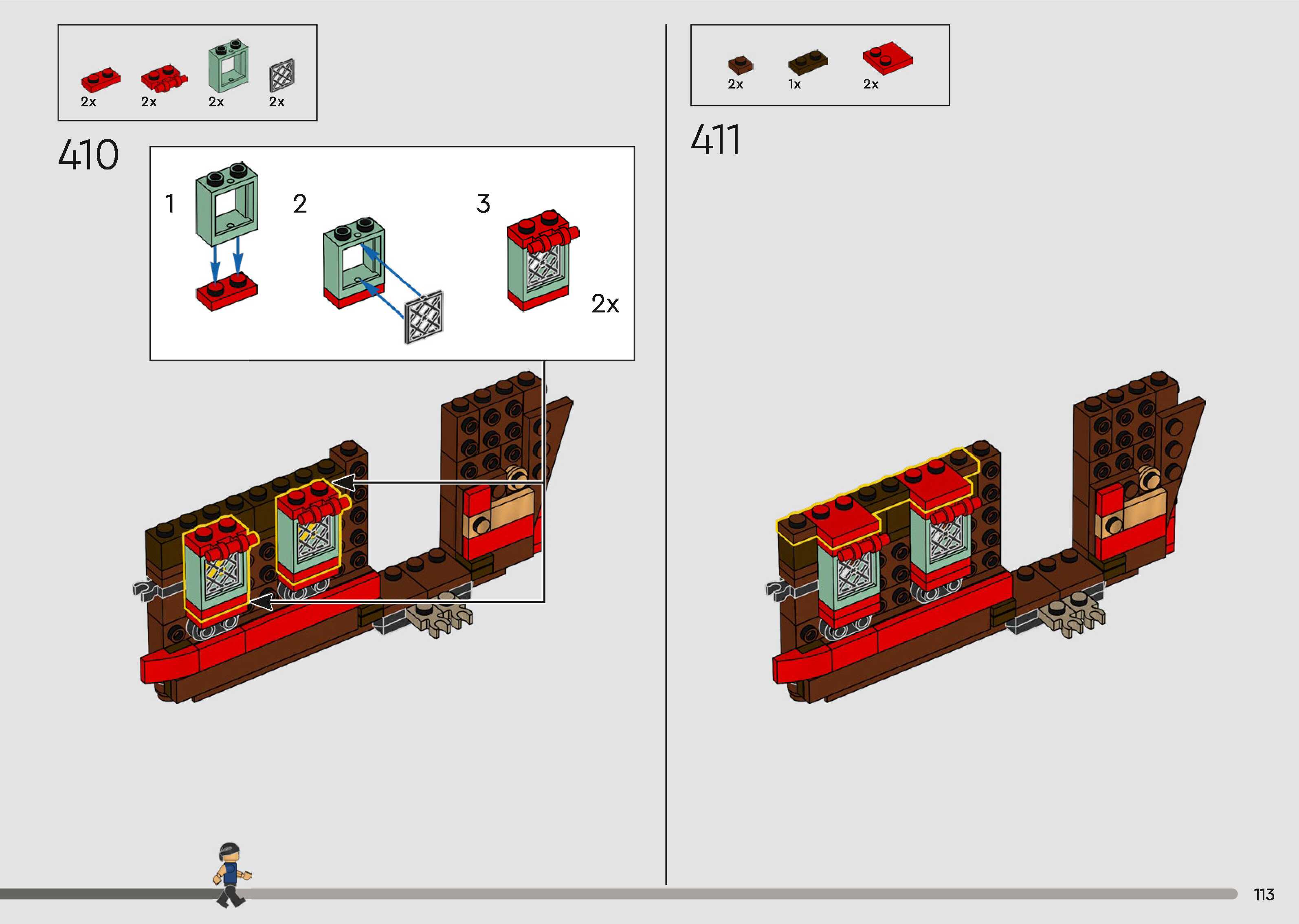 2x 2x 2x 2x

410

1

2

3

2x

2x 1x 2x

411

113