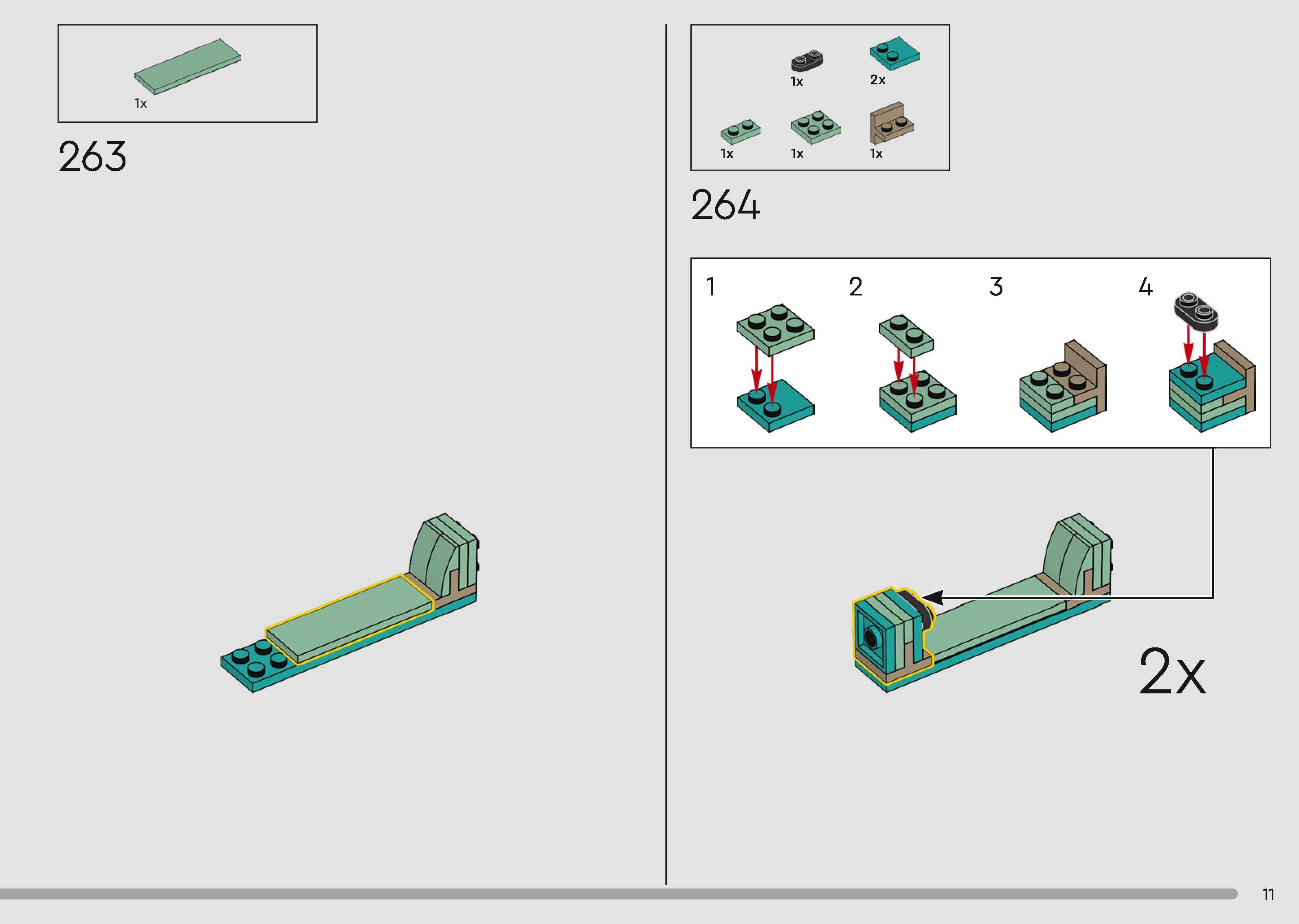 1x

263

1x

2x

1x

1x

1x

264

1

2

3

4

2x

11