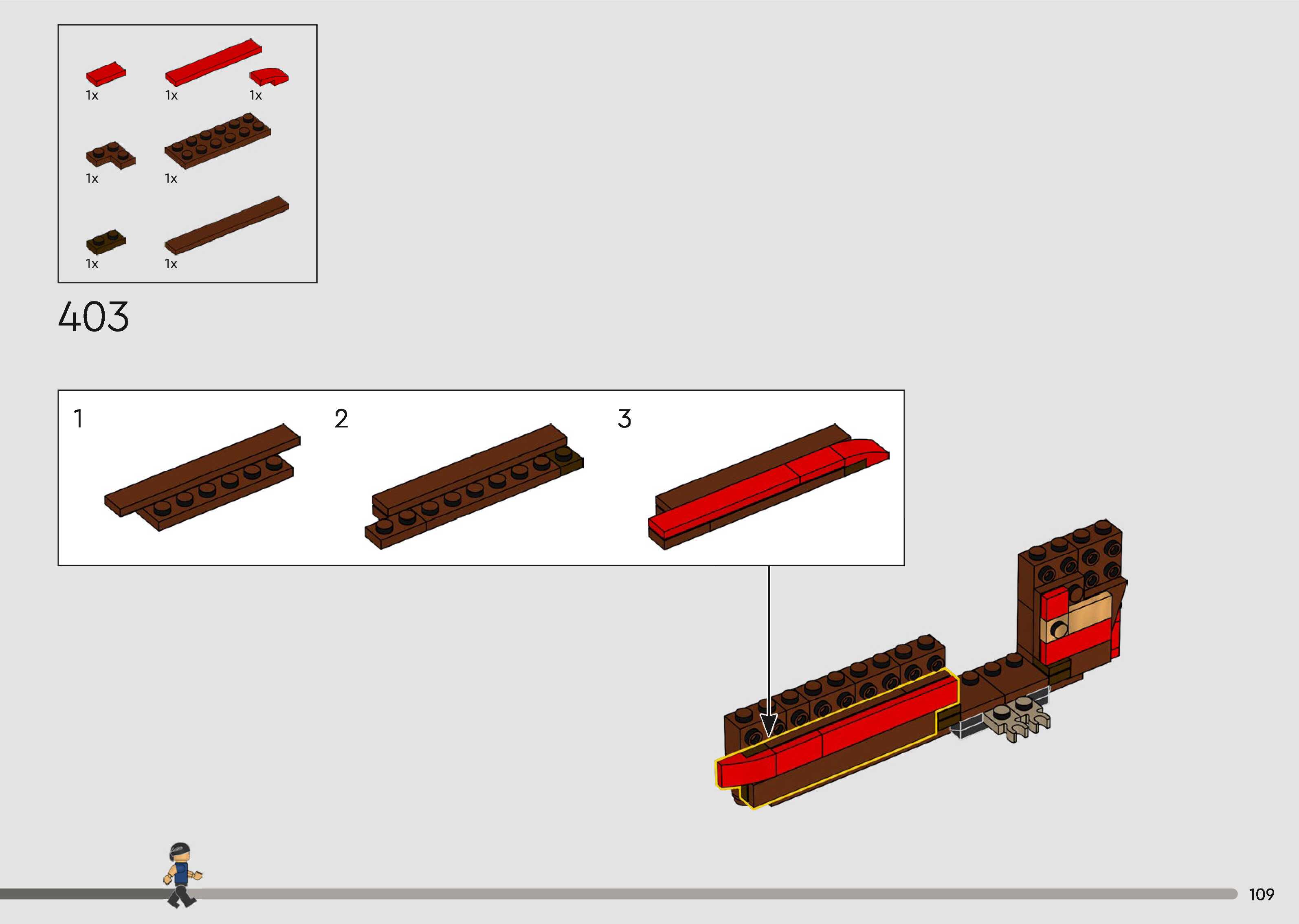 1x 1x 1x

1x 1x

1x 1x

403

1

2

3

109