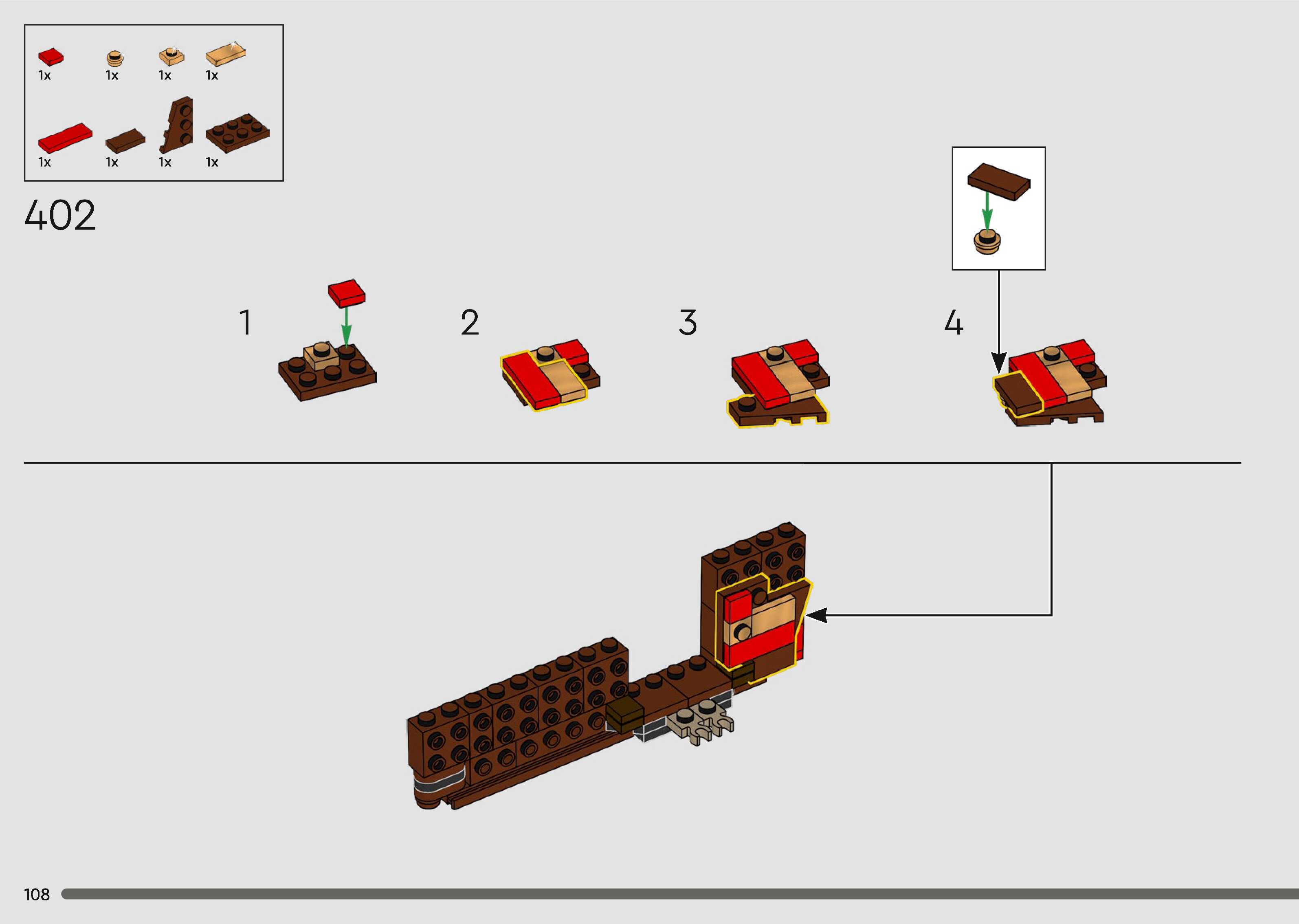 1x 1x 1x 1x

1x 1x 1x 1x

402

1

2

3

4

108