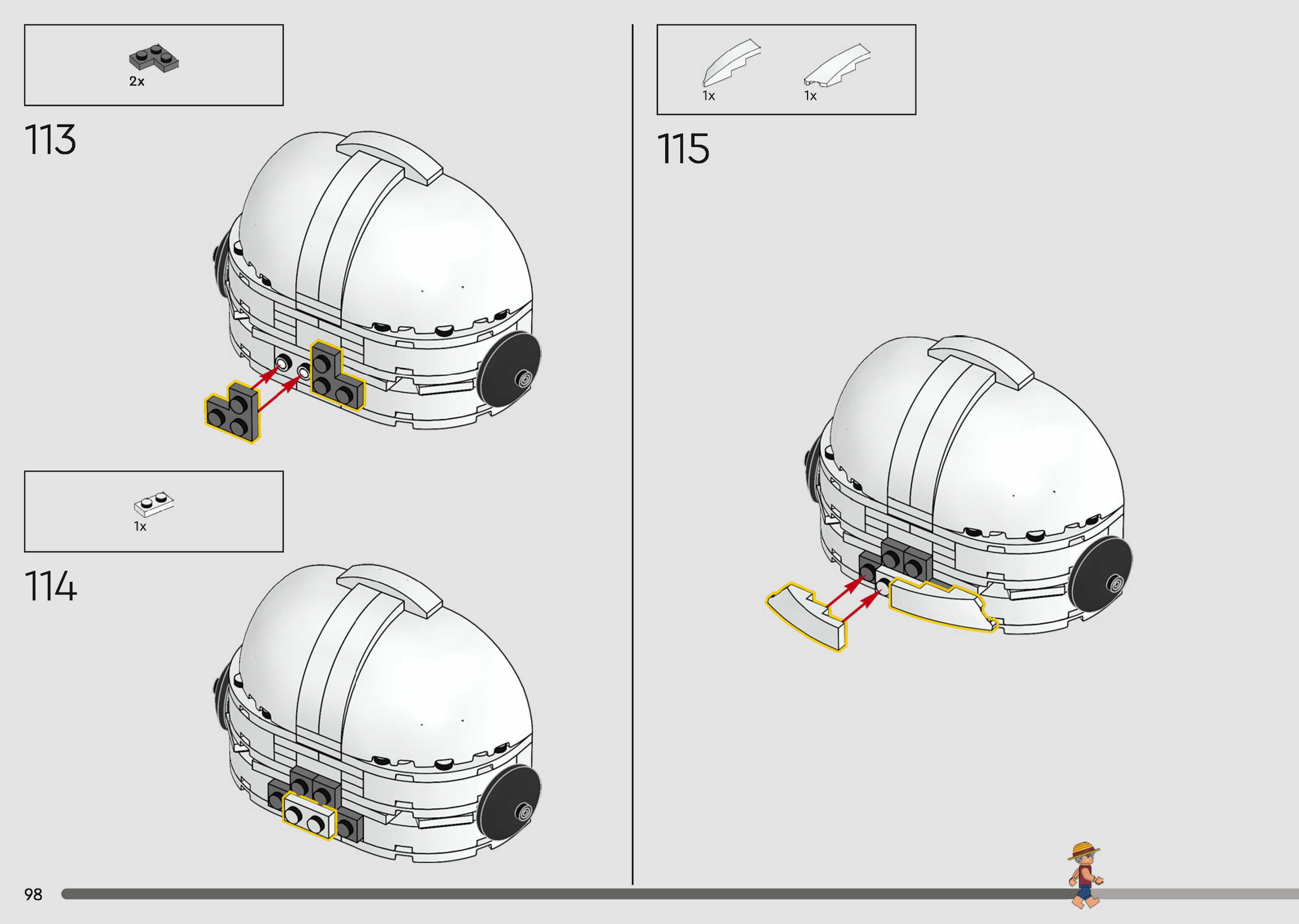 2x

113

1x

114

1x 1x

115

98