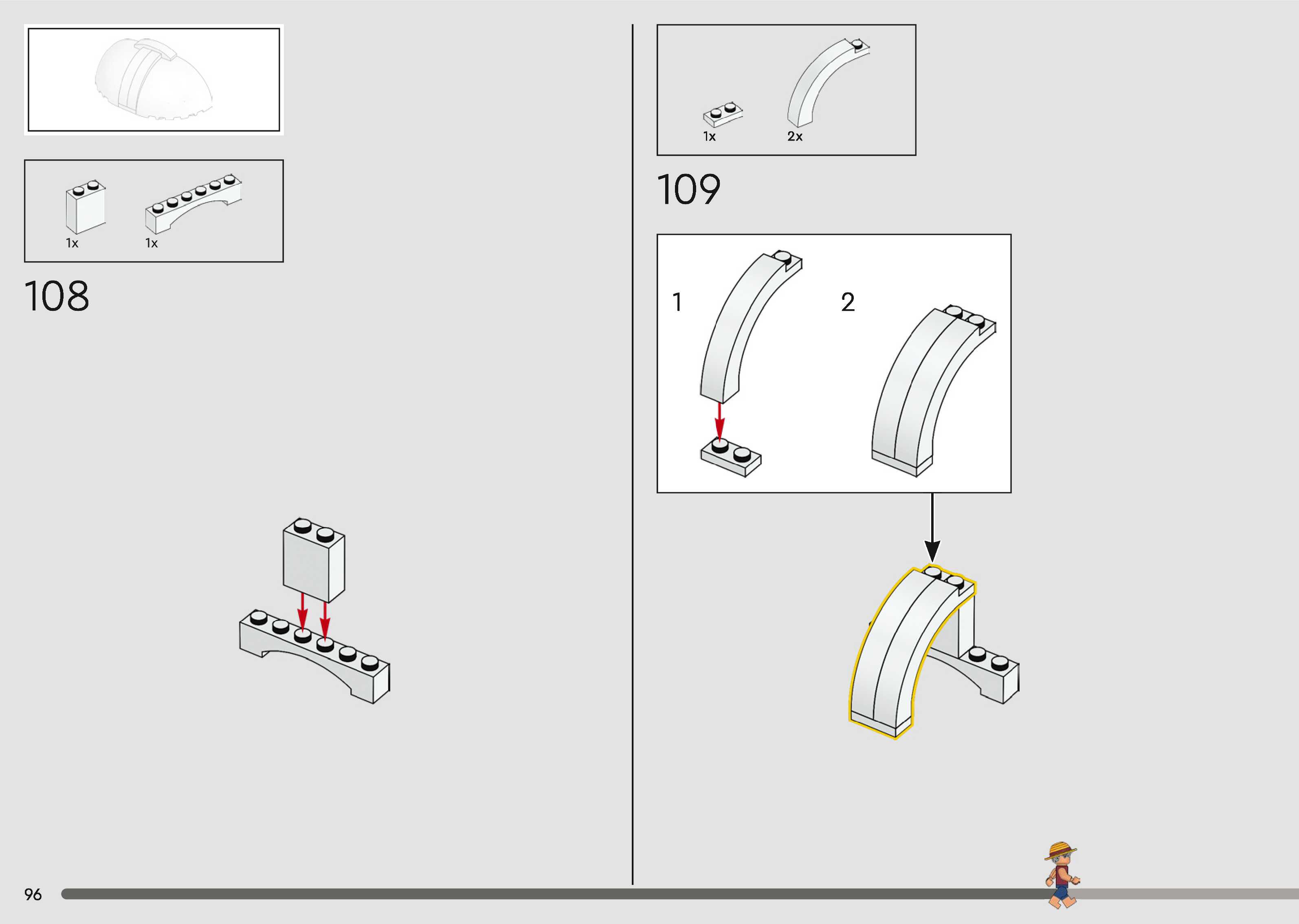 1x 1x

108

1x 2x

109

1

2

96