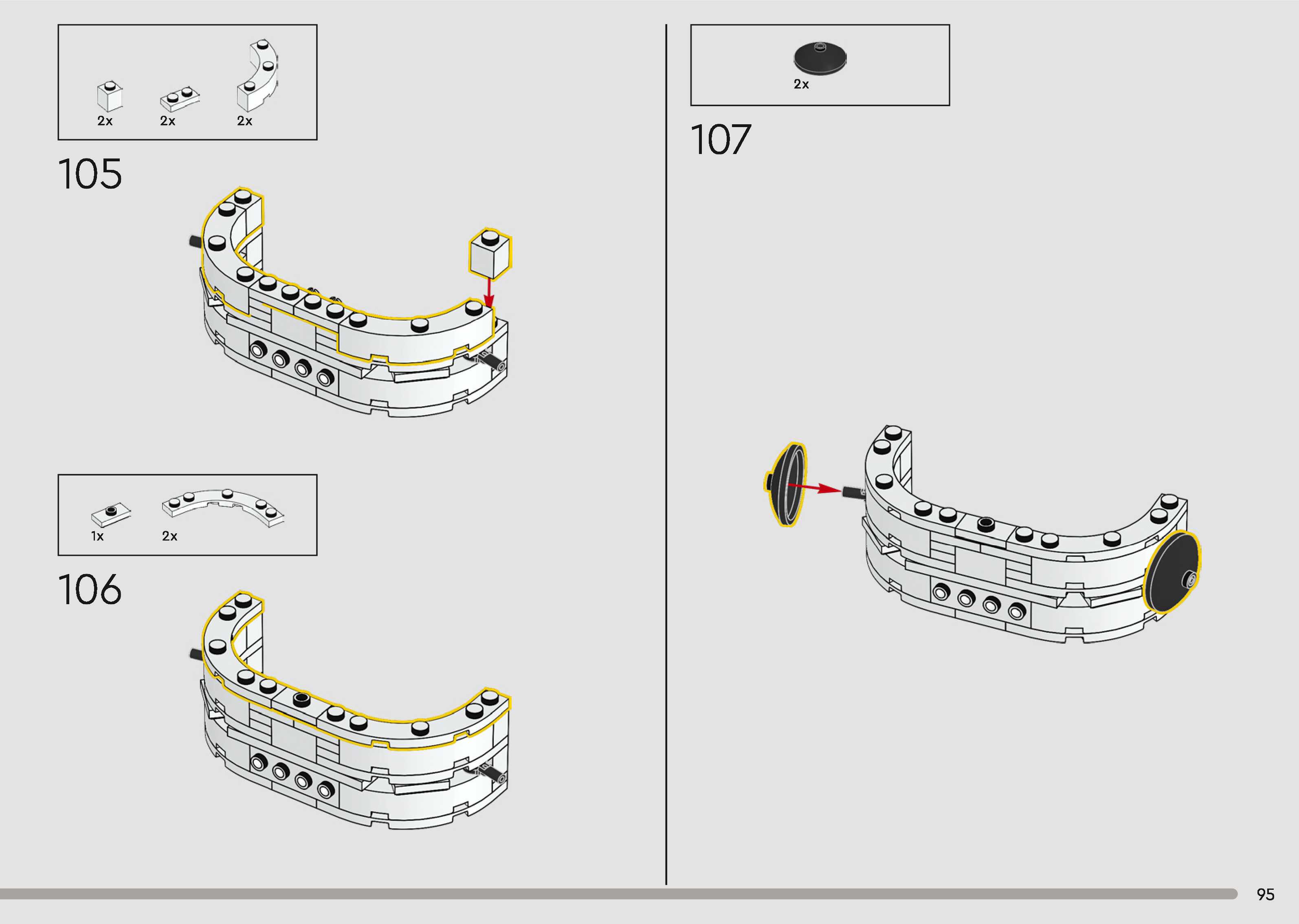 2x 2x 2x

105

1x 2x

106

2x

107

95