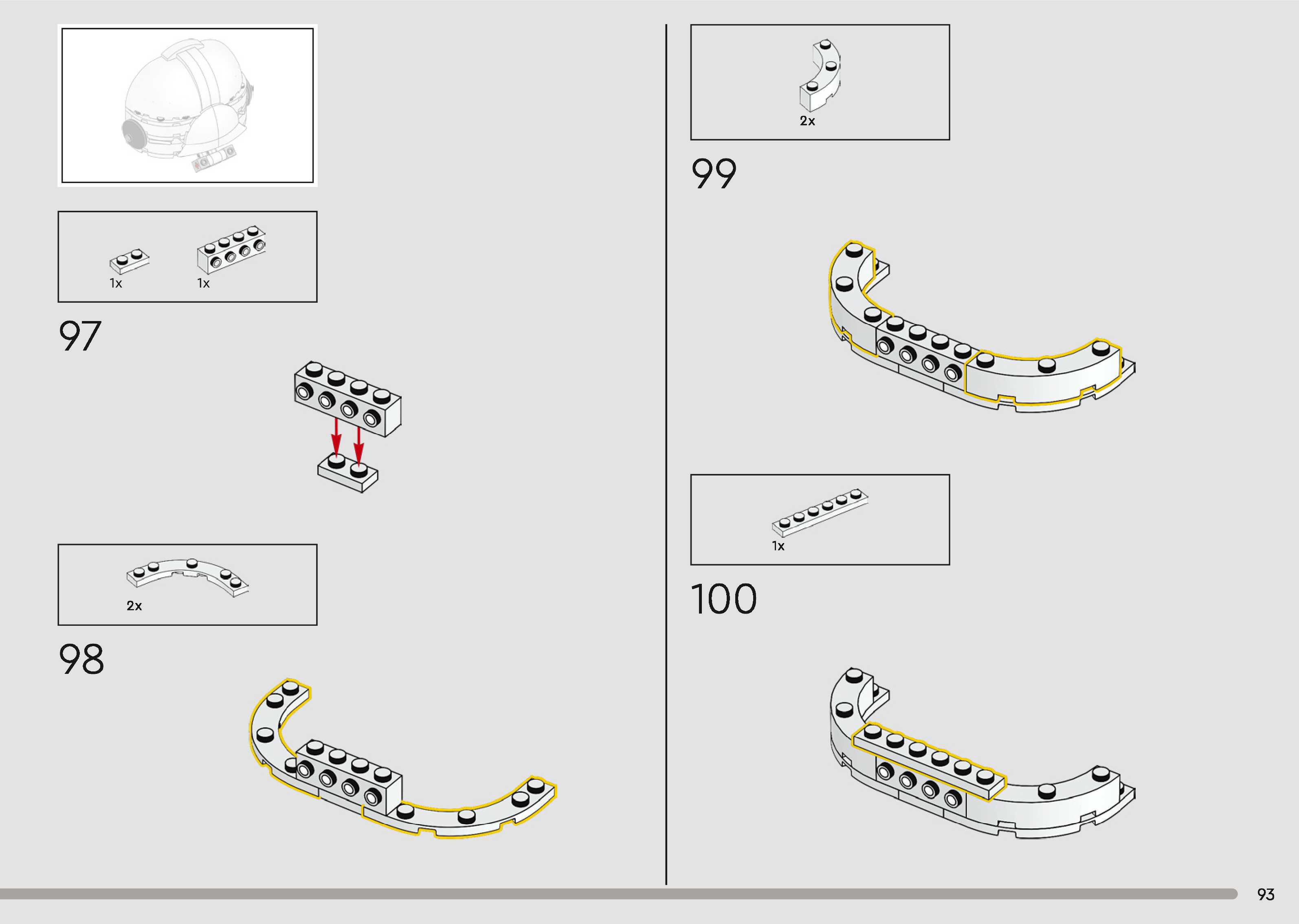 1x 1x

97

2x

98

2x

99

1x

100

93