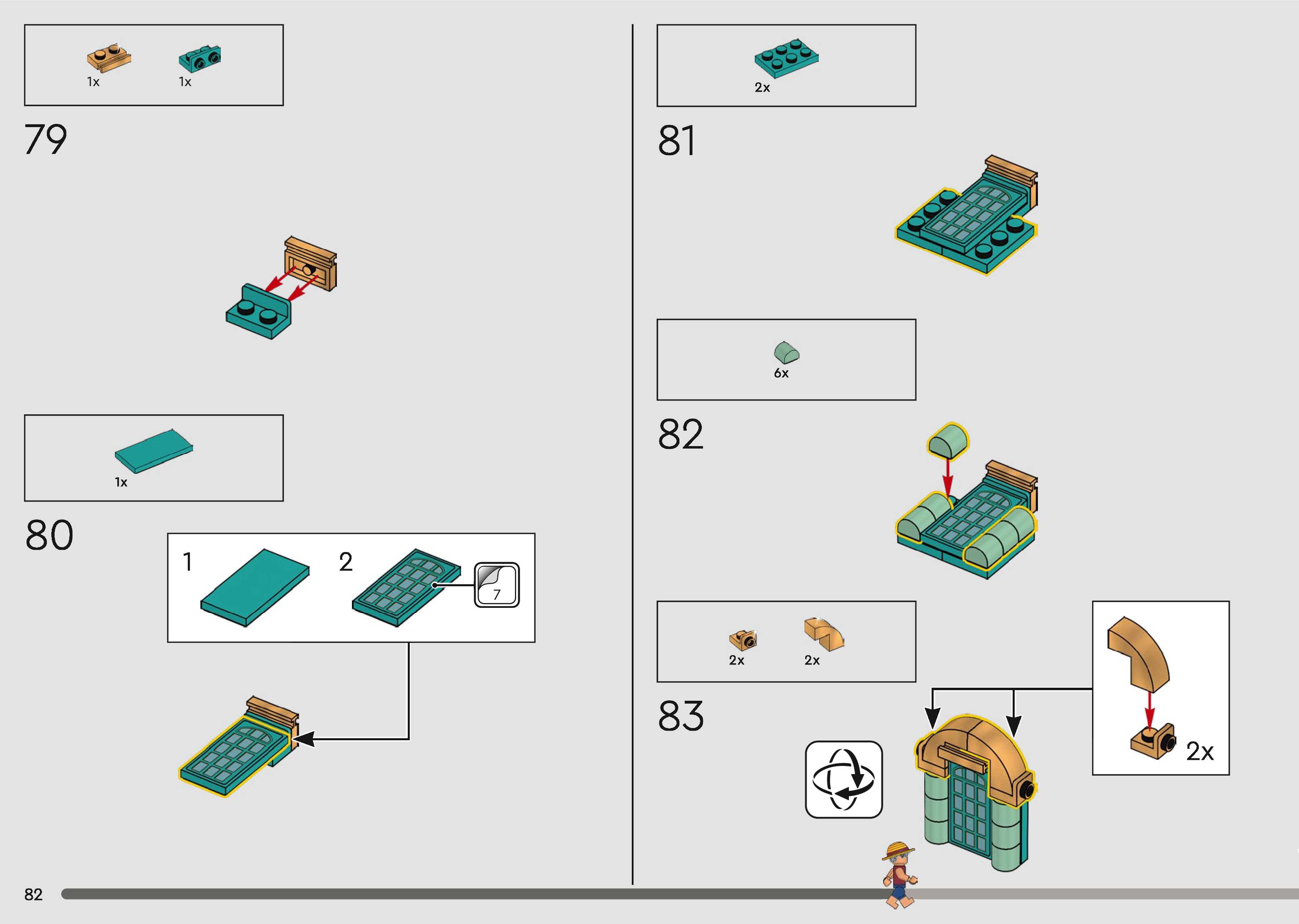 1x 1x

79

1x

80

1

2

7

2x

81

6x

82

2x 2x

83

2x

82