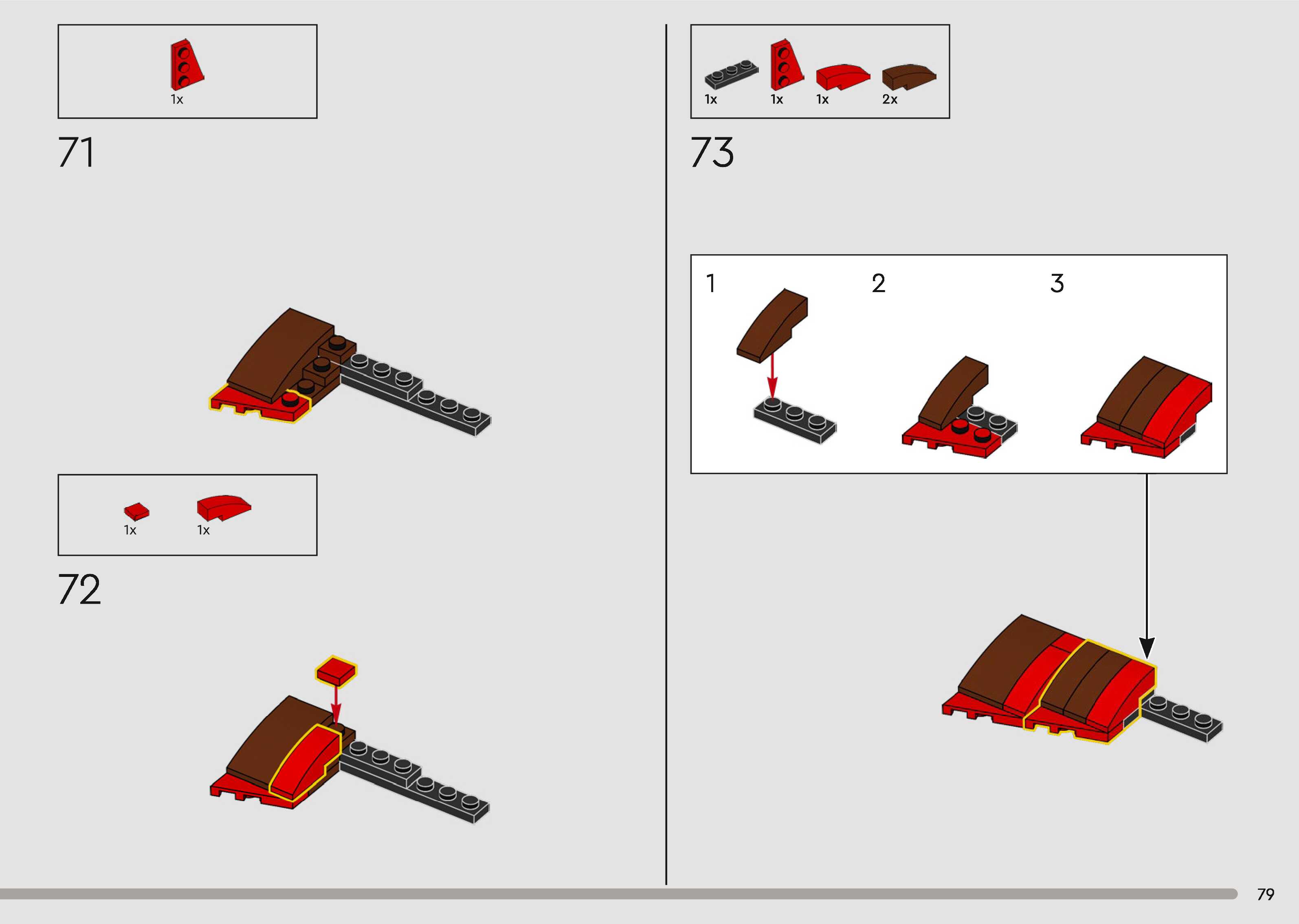 1x

71

1x 1x

72

1x 1x 1x 2x

73

1 2 3

79