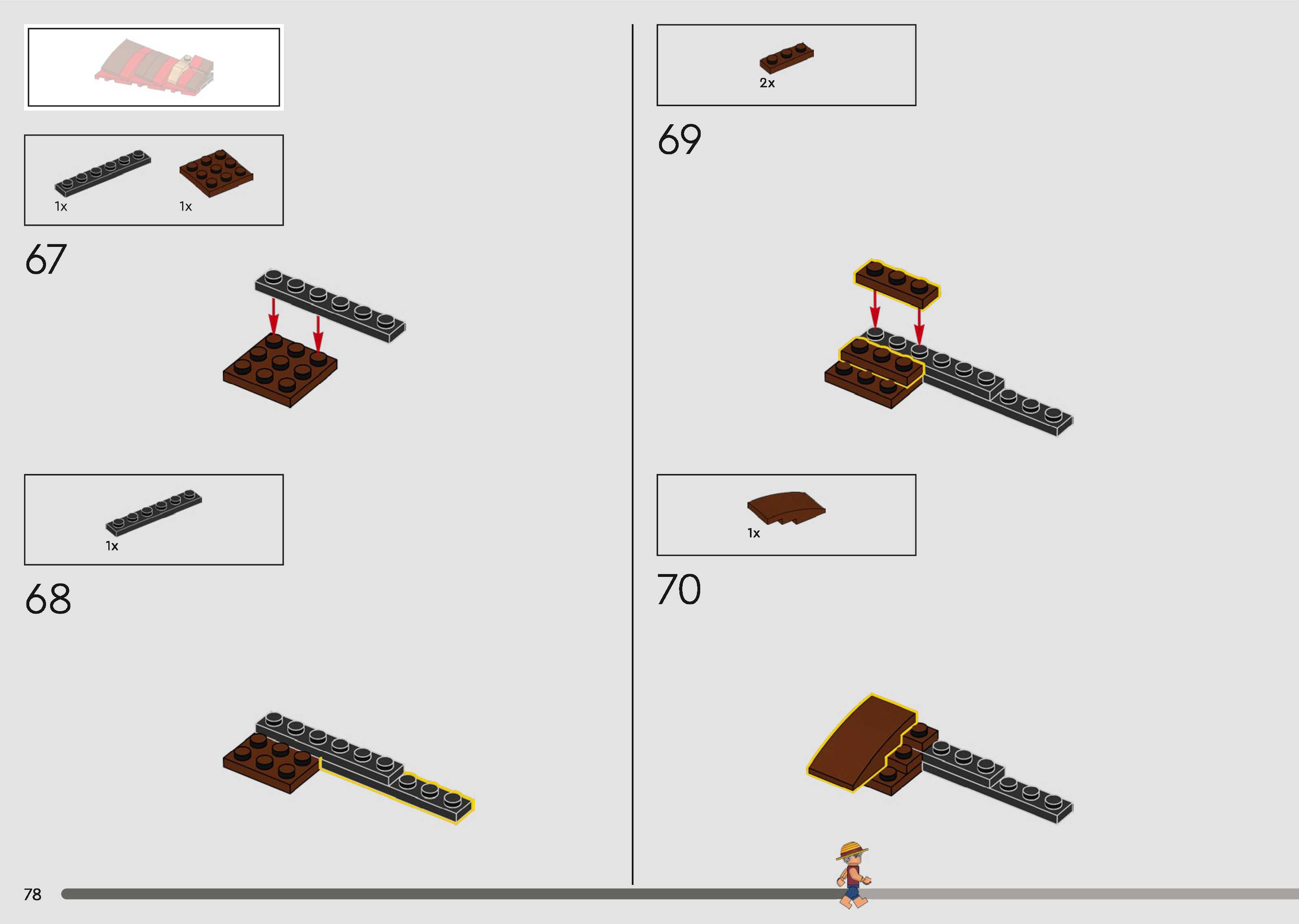 1x

1x

67

1x

68

2x

69

1x

70

78