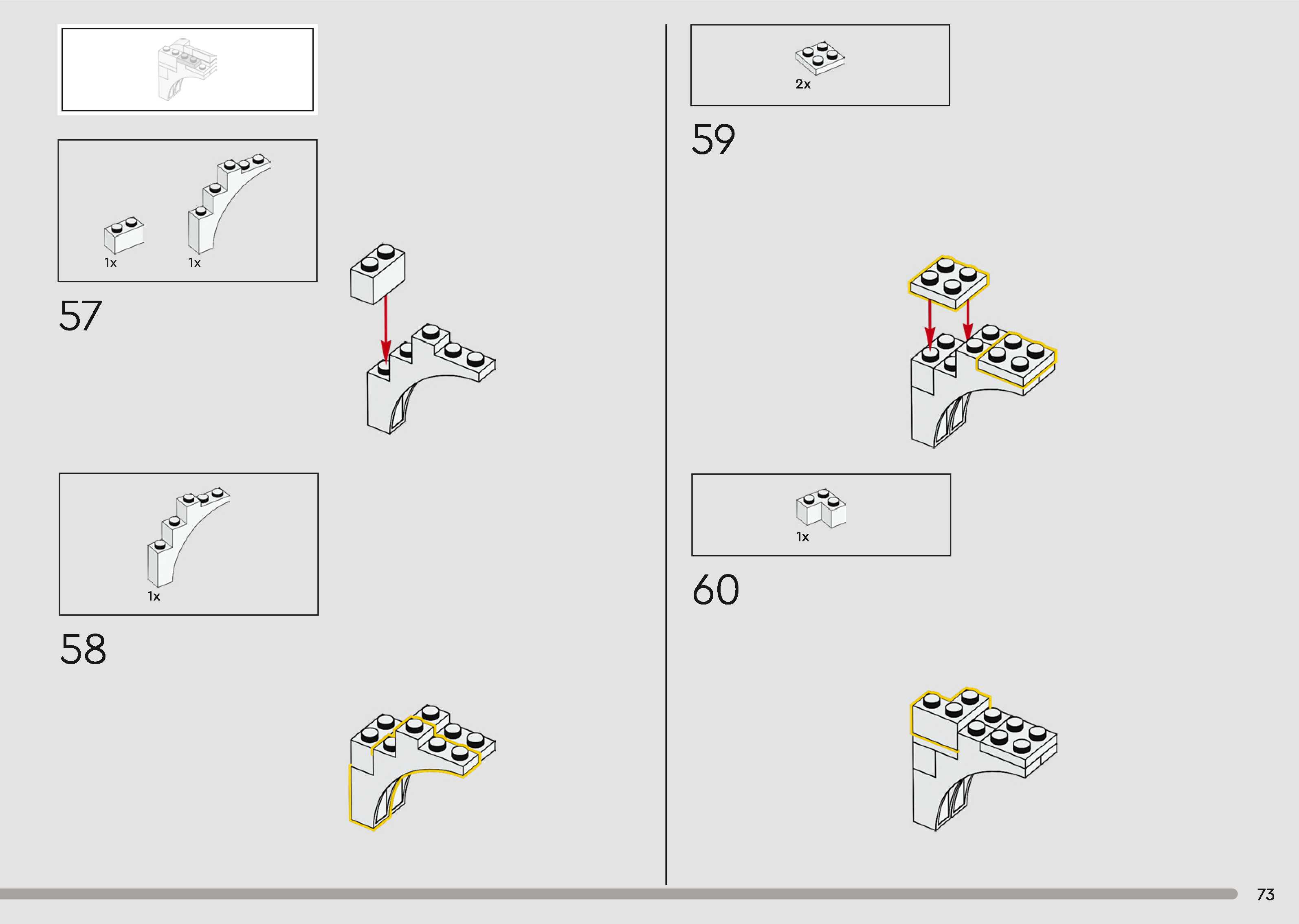 1x
1x

57

1x

58

2x

59

1x

60

73