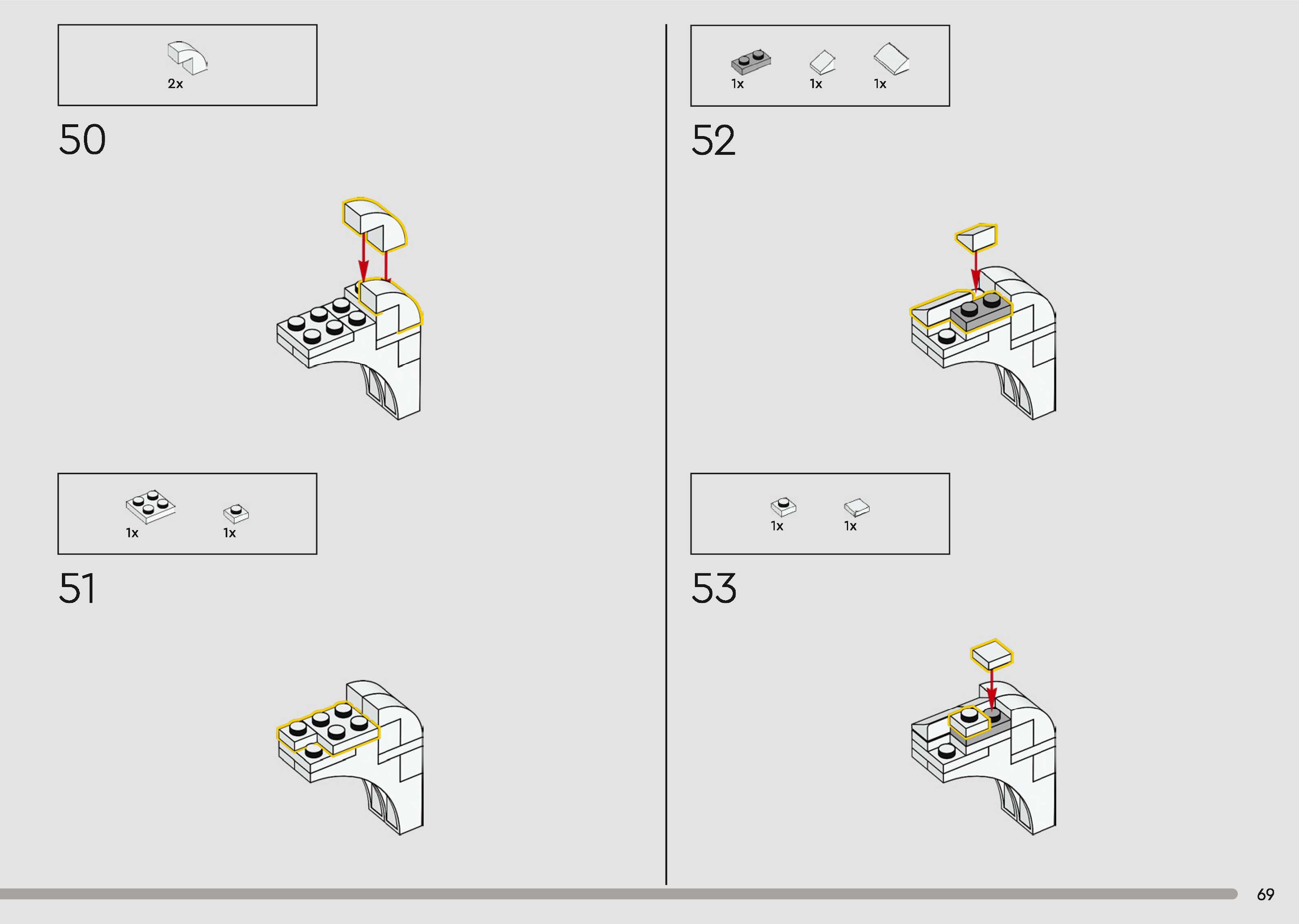 2x

50

1x 1x

51

1x 1x 1x

52

1x 1x

53

69